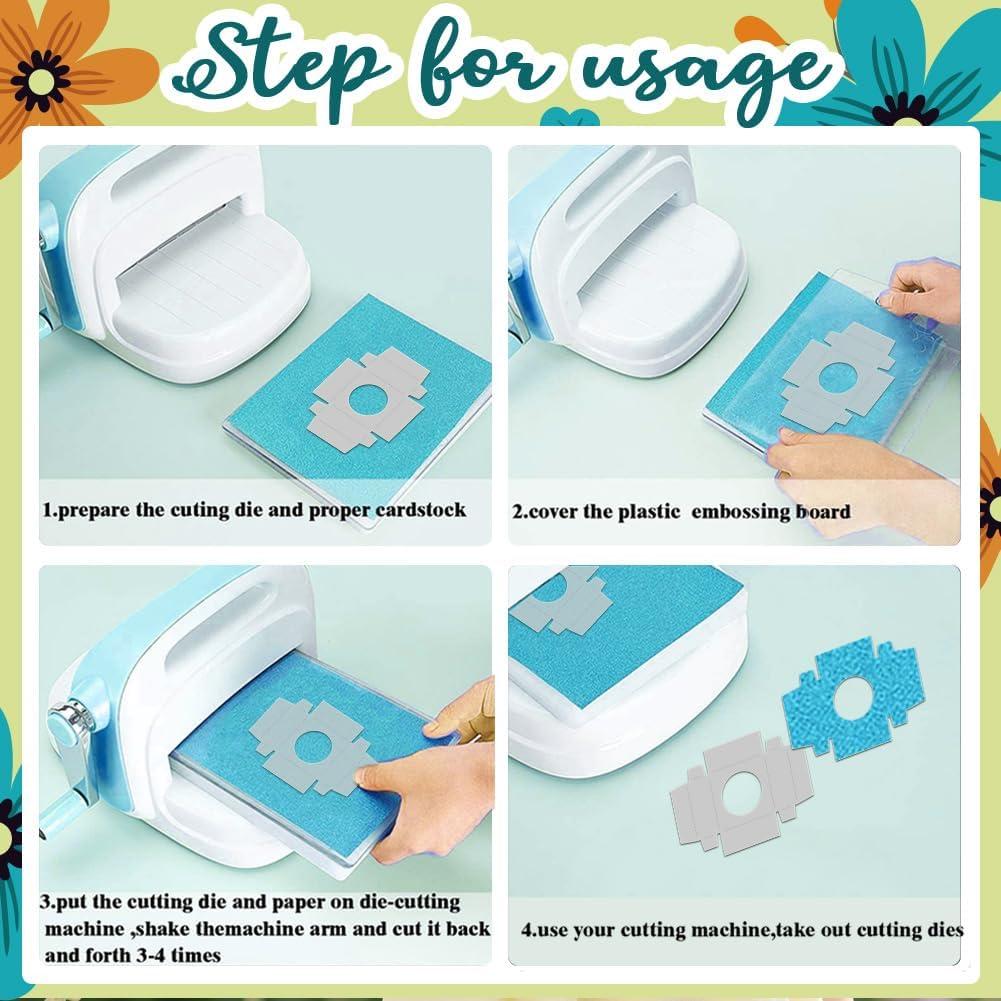 Step for usage

1.prepare the cuting die and proper cardstock

2.cover the plastic embossing board

3.put the cutting die and paper on die-cutting machine ,shake themachine arm and cut it back and forth 3-4 times

4.use your cutting machine,take out cutting dies