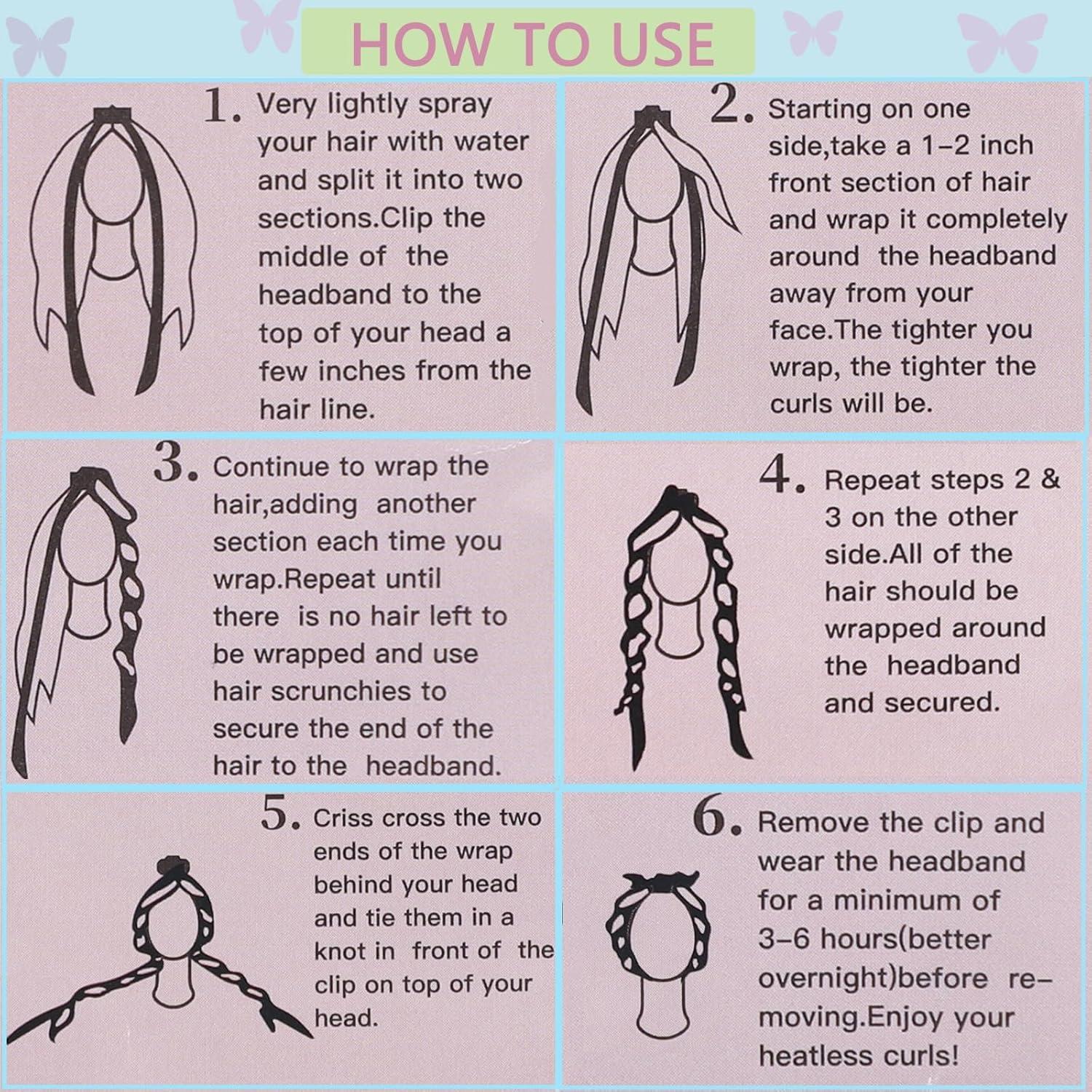 HOW TO USE

1. Very lightly spray your hair with water and split it into two sections.Clip the middle of the headband to the top of your head a few inches from the hair line.

2. Starting on one side,take a 1-2 inch front section of hair and wrap it completely around the headband away from your face.The tighter you wrap, the tighter the curls will be.

3. Continue to wrap the hair,adding another section each time you wrap.Repeat until there is no hair left to be wrapped and use hair scrunchies to secure the end of the hair to the headband.

4. Repeat steps 2 & 3 on the other side.All of the hair should be wrapped around the headband and secured.

5. Criss cross the two ends of the wrap behind your head and tie them in a knot in front of the clip on top of your head.

6. Remove the clip and wear the headband for a minimum of 3-6 hours(better overnight)before removing.Enjoy your heatless curls!