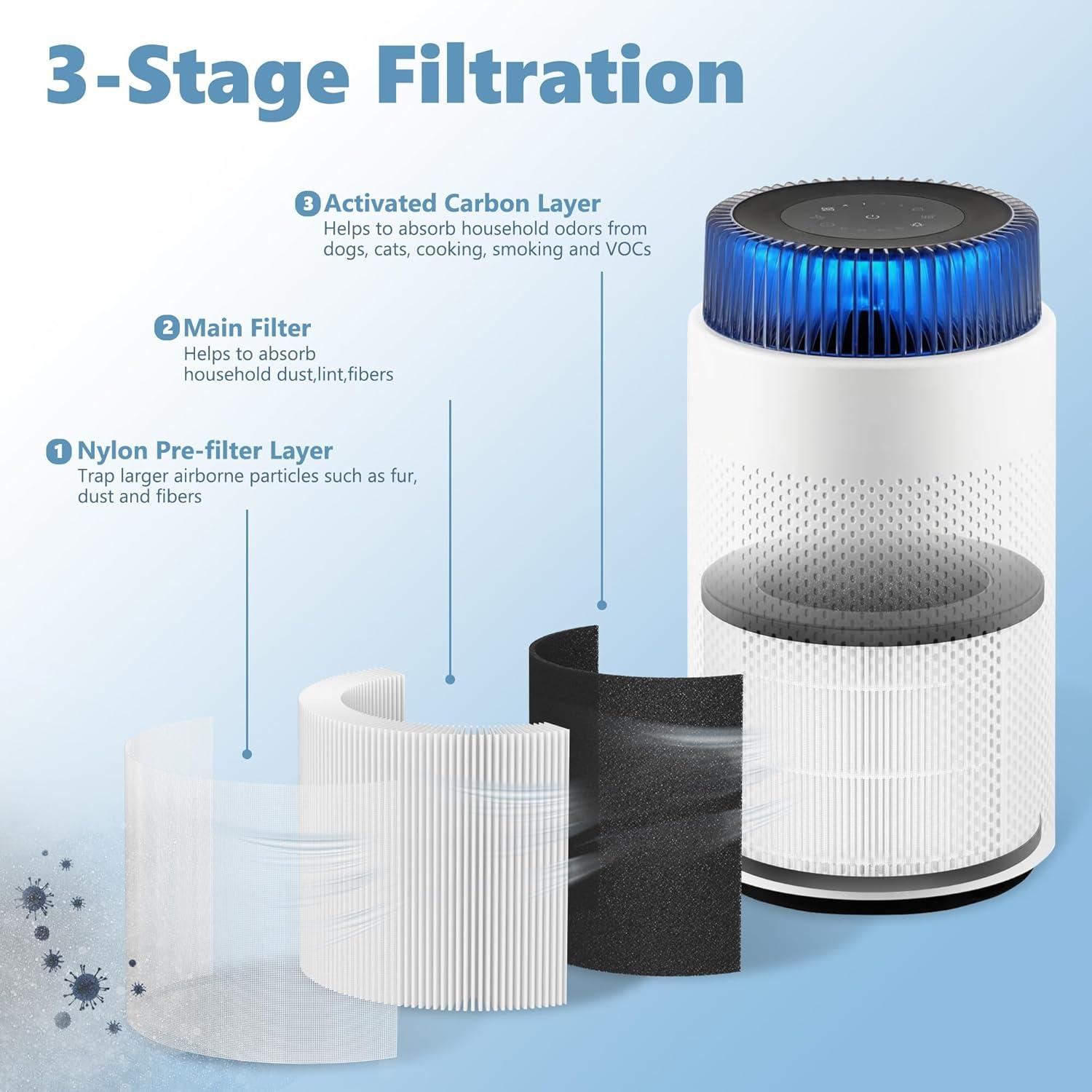 3-Stage Filtration

3 Activated Carbon Layer
Helps to absorb household odors from dogs, cats, cooking, smoking and VOCs

2 Main Filter
Helps to absorb household dust,lint,fibers

1 Nylon Pre-filter Layer
Trap larger airborne particles such as fur, dust and fibers