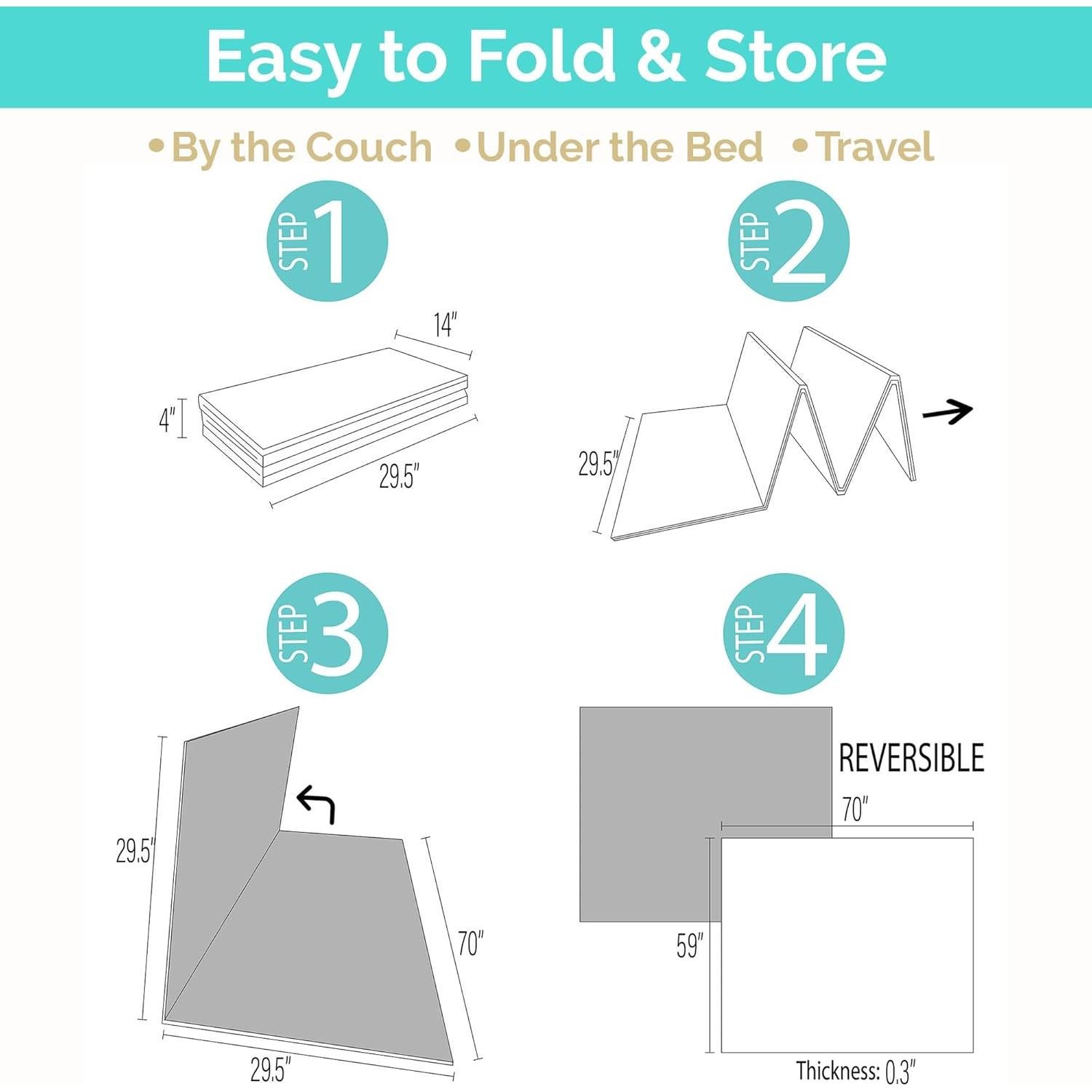 Easy to Fold & Store

• By the Couch • Under the Bed • Travel

STEP 1

14"

4"

29.5"

STEP 2

29.5"

STEP 3

29.5"

70"

29.5"

STEP 4

REVERSIBLE

70"

59"

Thickness: 0.3"