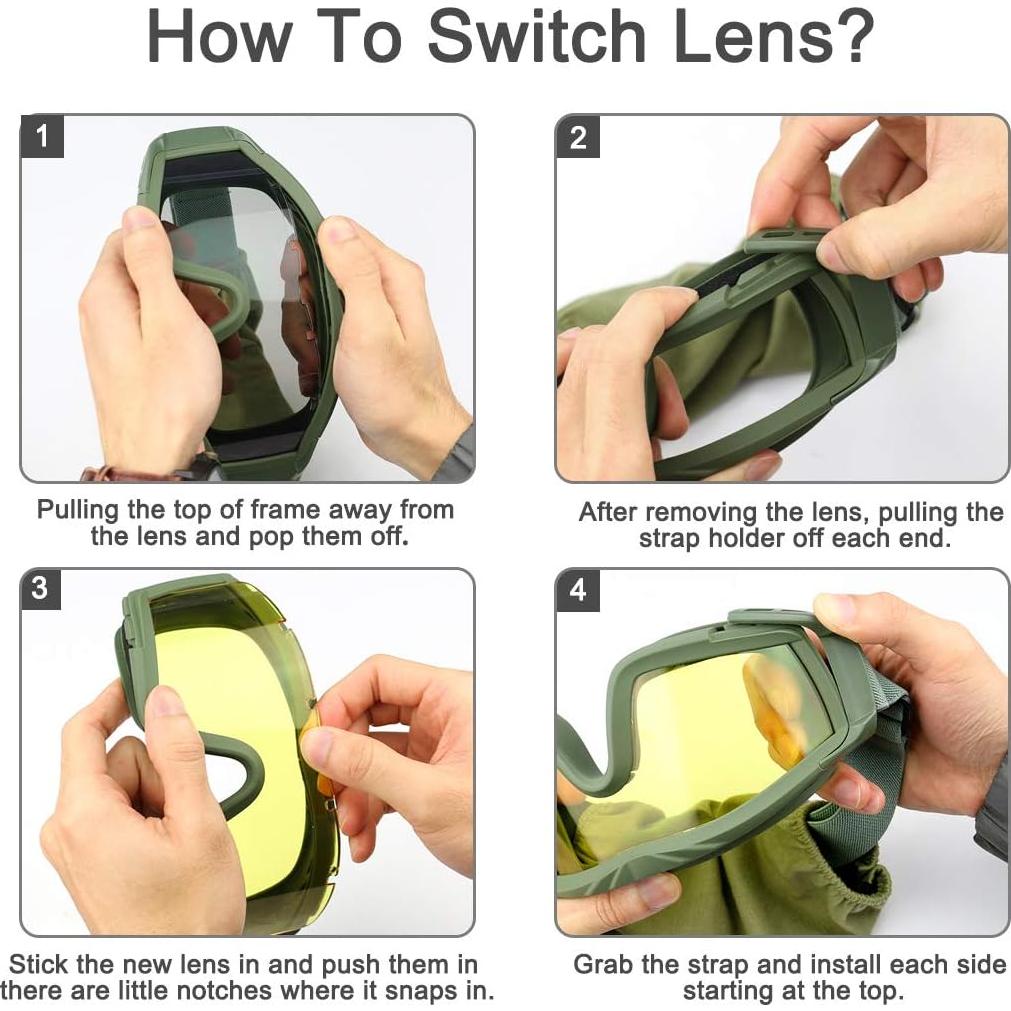 How To Switch Lens?

1

Pulling the top of frame away from the lens and pop them off.

2

After removing the lens, pulling the strap holder off each end.

3

Stick the new lens in and push them in there are little notches where it snaps in.

4

Grab the strap and install each side starting at the top.