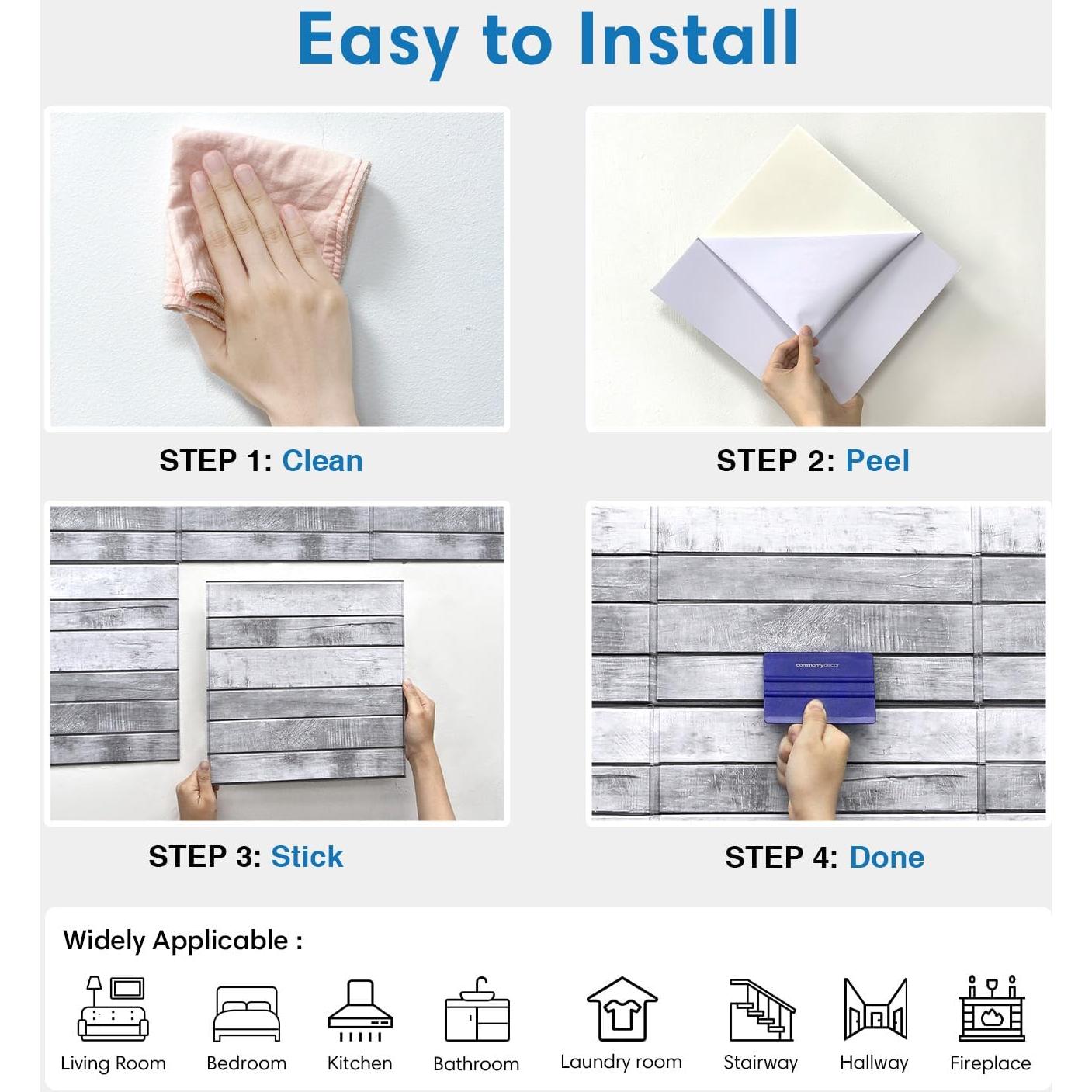 Easy to Install

STEP 1: Clean

STEP 2: Peel

STEP 3: Stick

commomydecor

STEP 4: Done

Widely Applicable :

Living Room
Bedroom
Kitchen
Bathroom
Laundry room
Stairway
Hallway
Fireplace