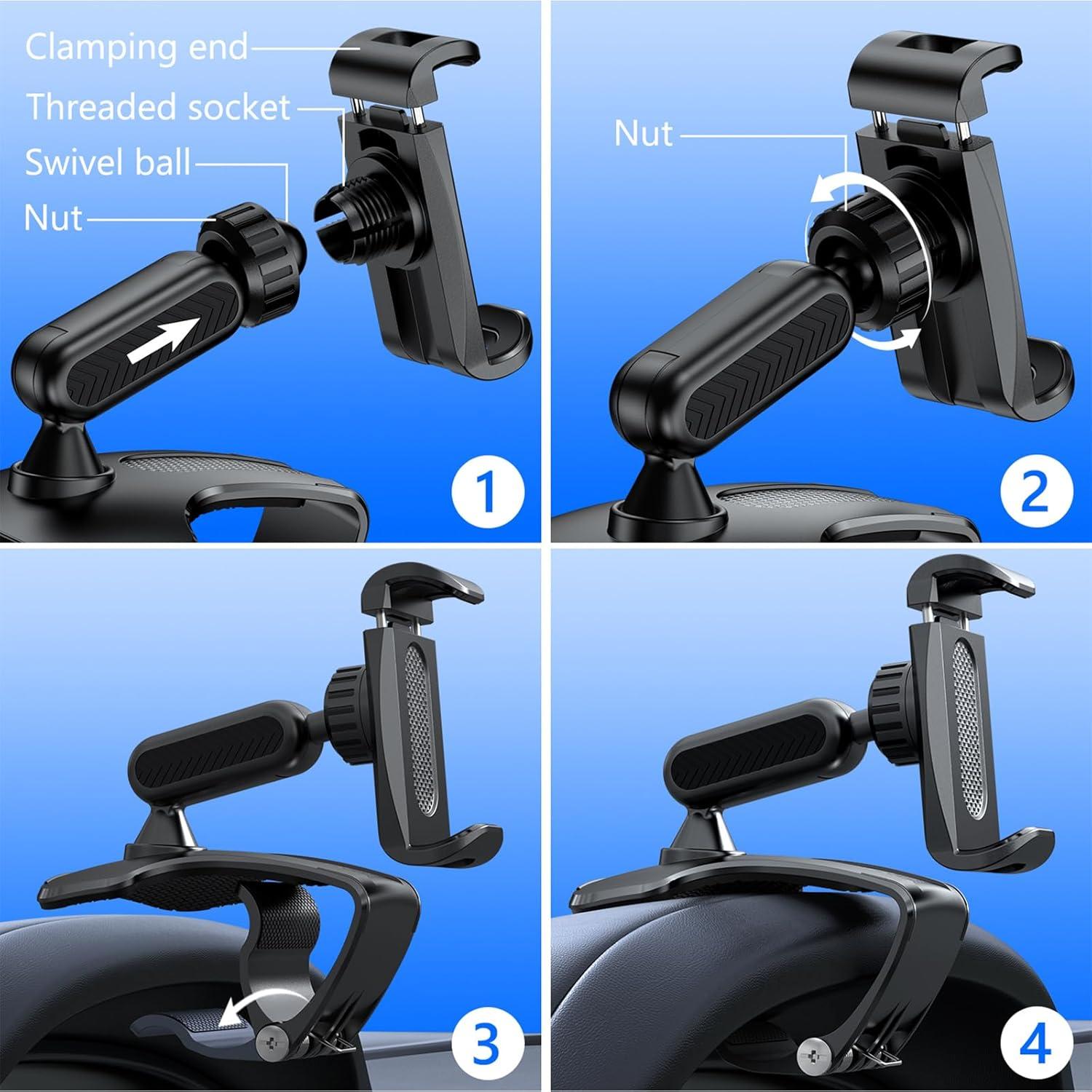 Clamping end
Threaded socket
Swivel ball
Nut

1

Nut

2

3

4