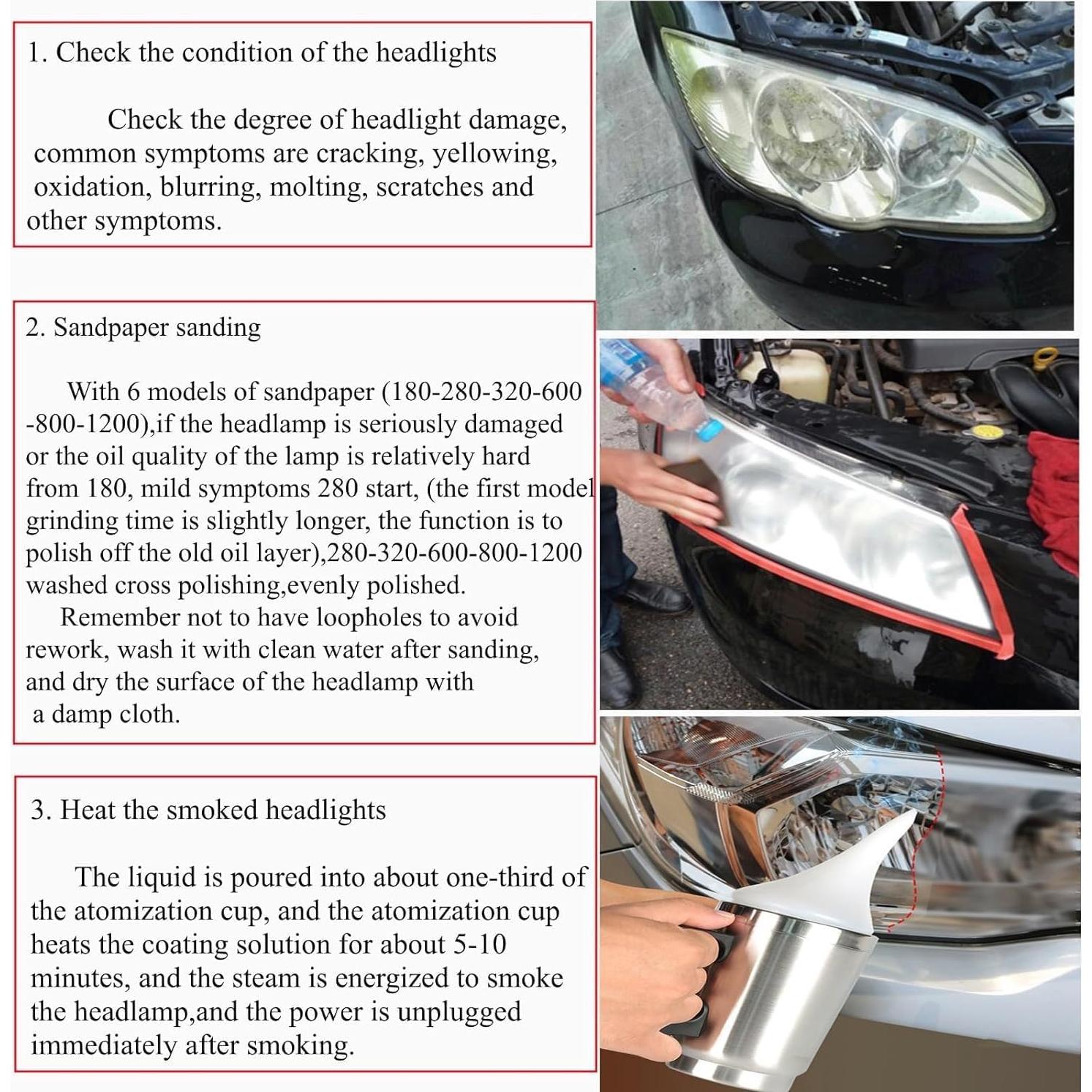 1. Check the condition of the headlights

Check the degree of headlight damage, common symptoms are cracking, yellowing, oxidation, blurring, molting, scratches and other symptoms.

2. Sandpaper sanding

With 6 models of sandpaper (180-280-320-600 -800-1200),if the headlamp is seriously damaged or the oil quality of the lamp is relatively hard from 180, mild symptoms 280 start, (the first model grinding time is slightly longer, the function is to polish off the old oil layer),280-320-600-800-1200 washed cross polishing,evenly polished.

Remember not to have loopholes to avoid rework, wash it with clean water after sanding, and dry the surface of the headlamp with a damp cloth.

3. Heat the smoked headlights

The liquid is poured into about one-third of the atomization cup, and the atomization cup heats the coating solution for about 5-10 minutes, and the steam is energized to smoke the headlamp,and the power is unplugged immediately after smoking.