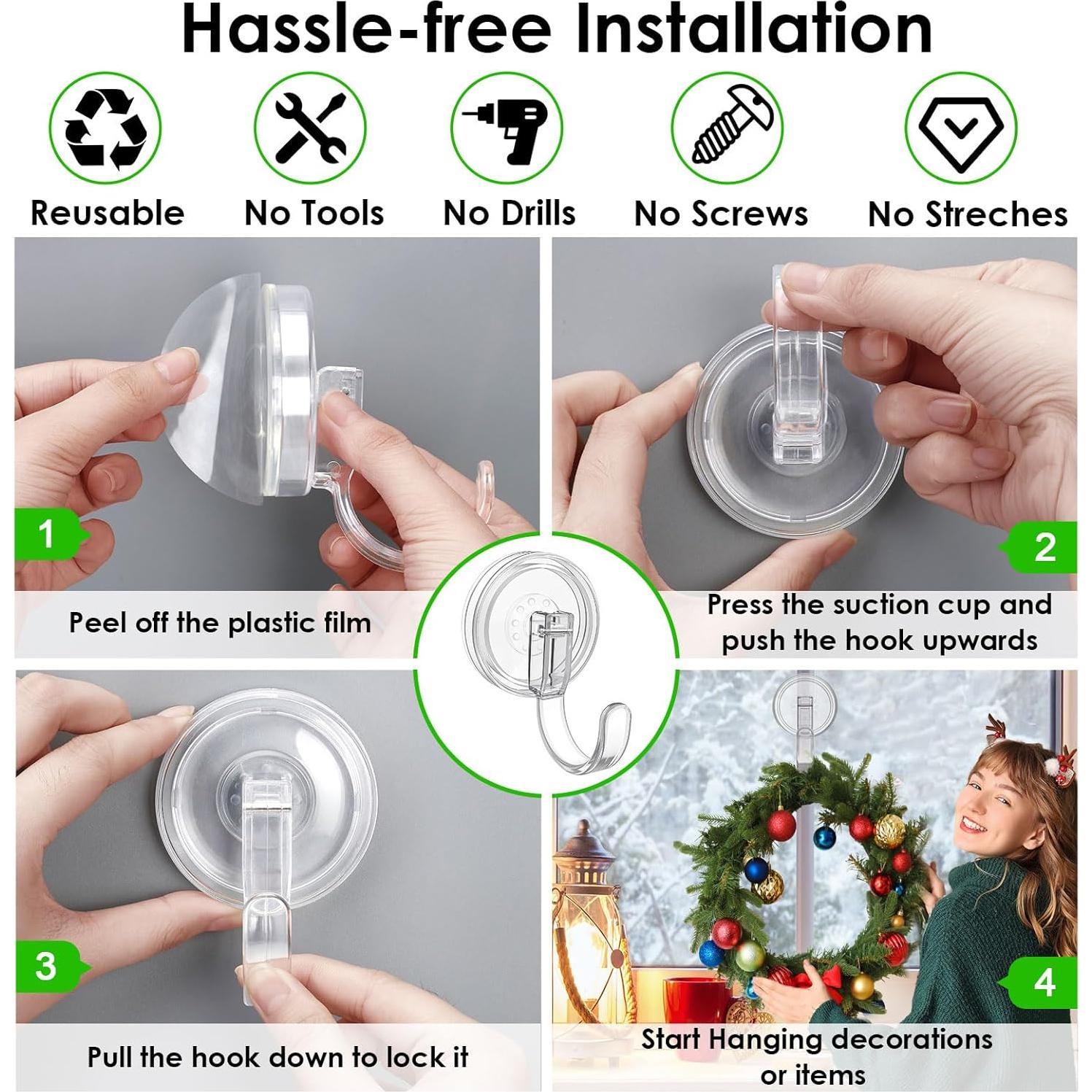 Hassle-free Installation

Reusable

No Tools

No Drills

No Screws

No Streches

1

Peel off the plastic film

2

Press the suction cup and push the hook upwards

3

Pull the hook down to lock it

4

Start Hanging decorations or items