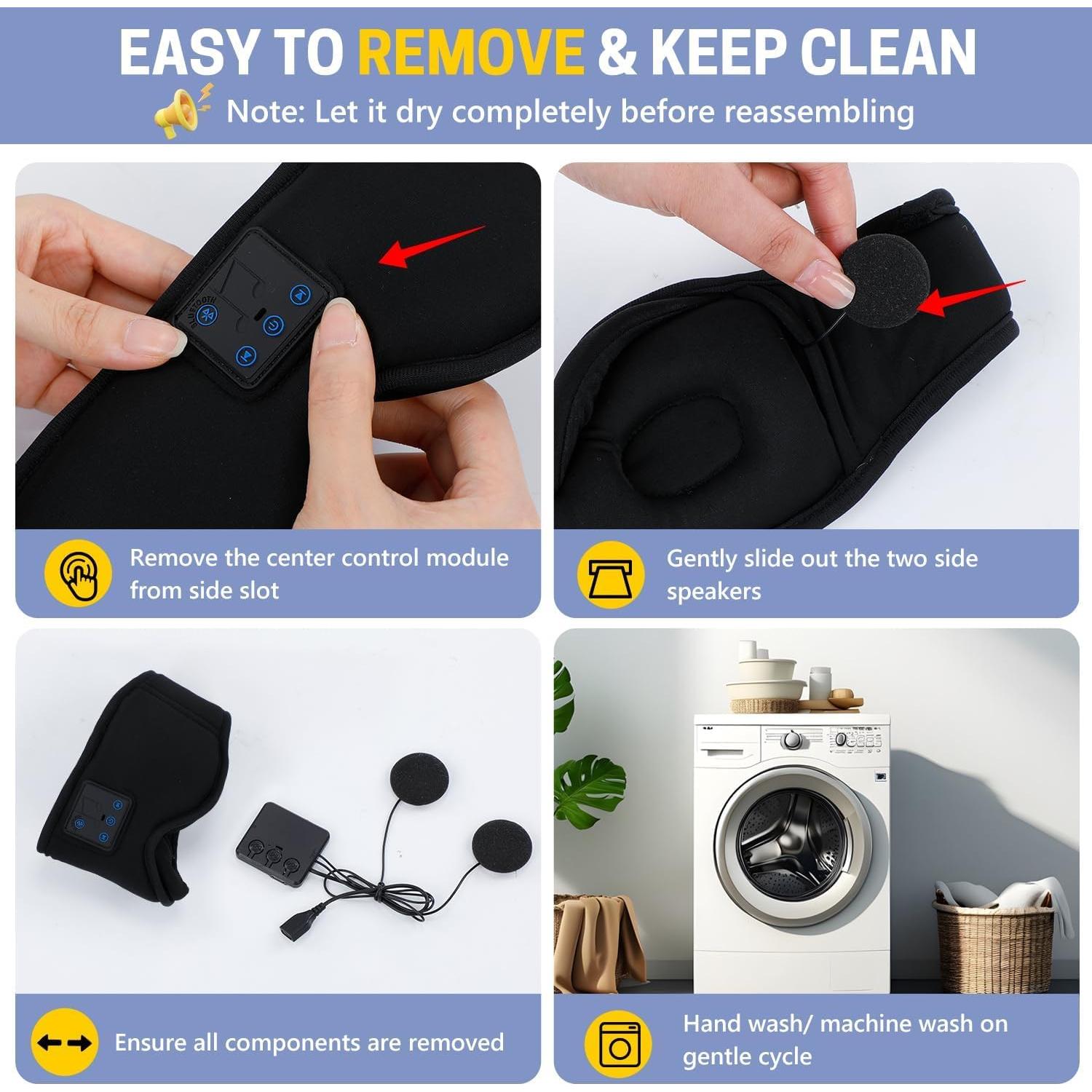 EASY TO REMOVE & KEEP CLEAN

Note: Let it dry completely before reassembling

BLUETOOTH

Remove the center control module from side slot

Gently slide out the two side speakers

Ensure all components are removed

Hand wash/ machine wash on gentle cycle