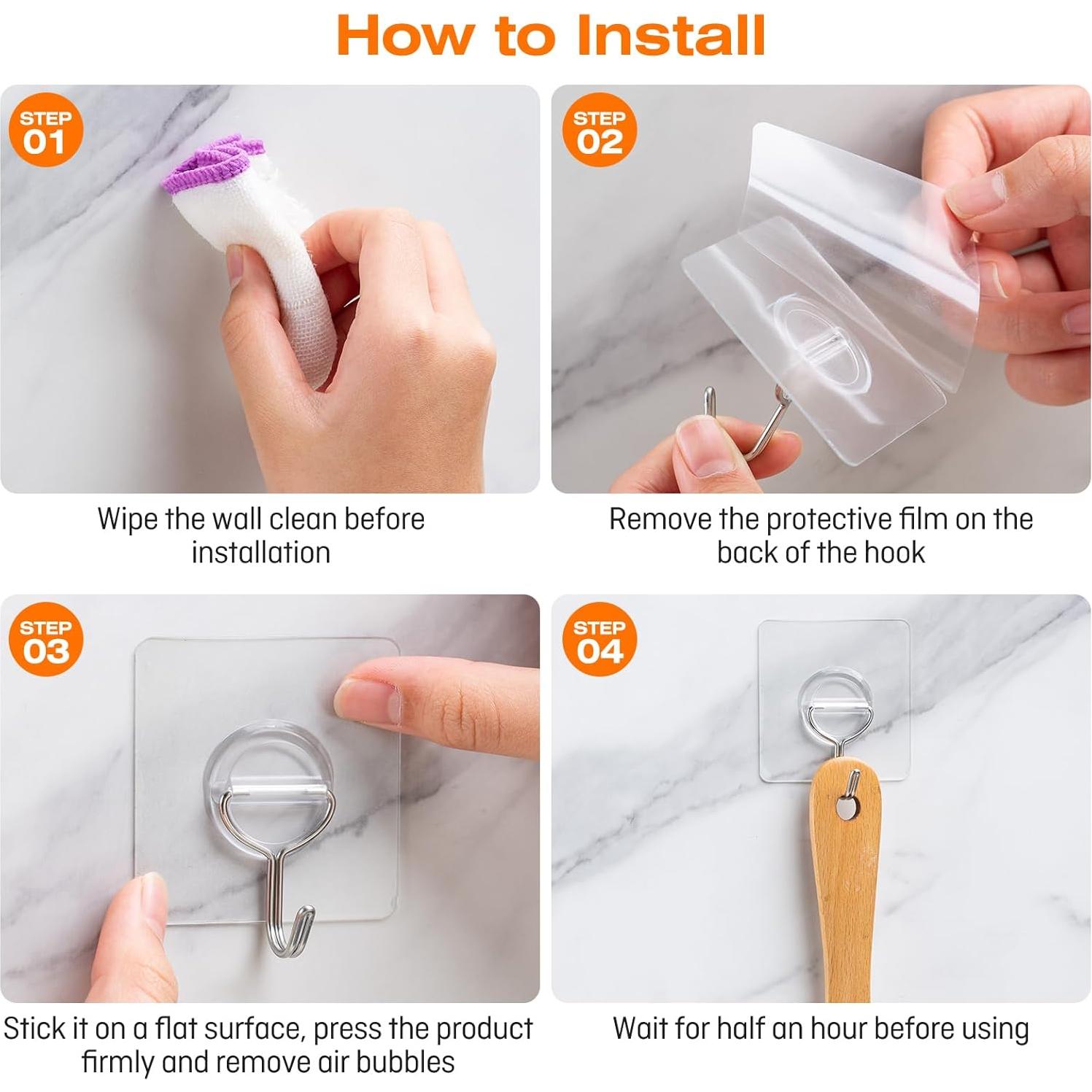 How to Install

STEP 01

Wipe the wall clean before installation

STEP 02

Remove the protective film on the back of the hook

STEP 03

Stick it on a flat surface, press the product firmly and remove air bubbles

STEP 04

Wait for half an hour before using