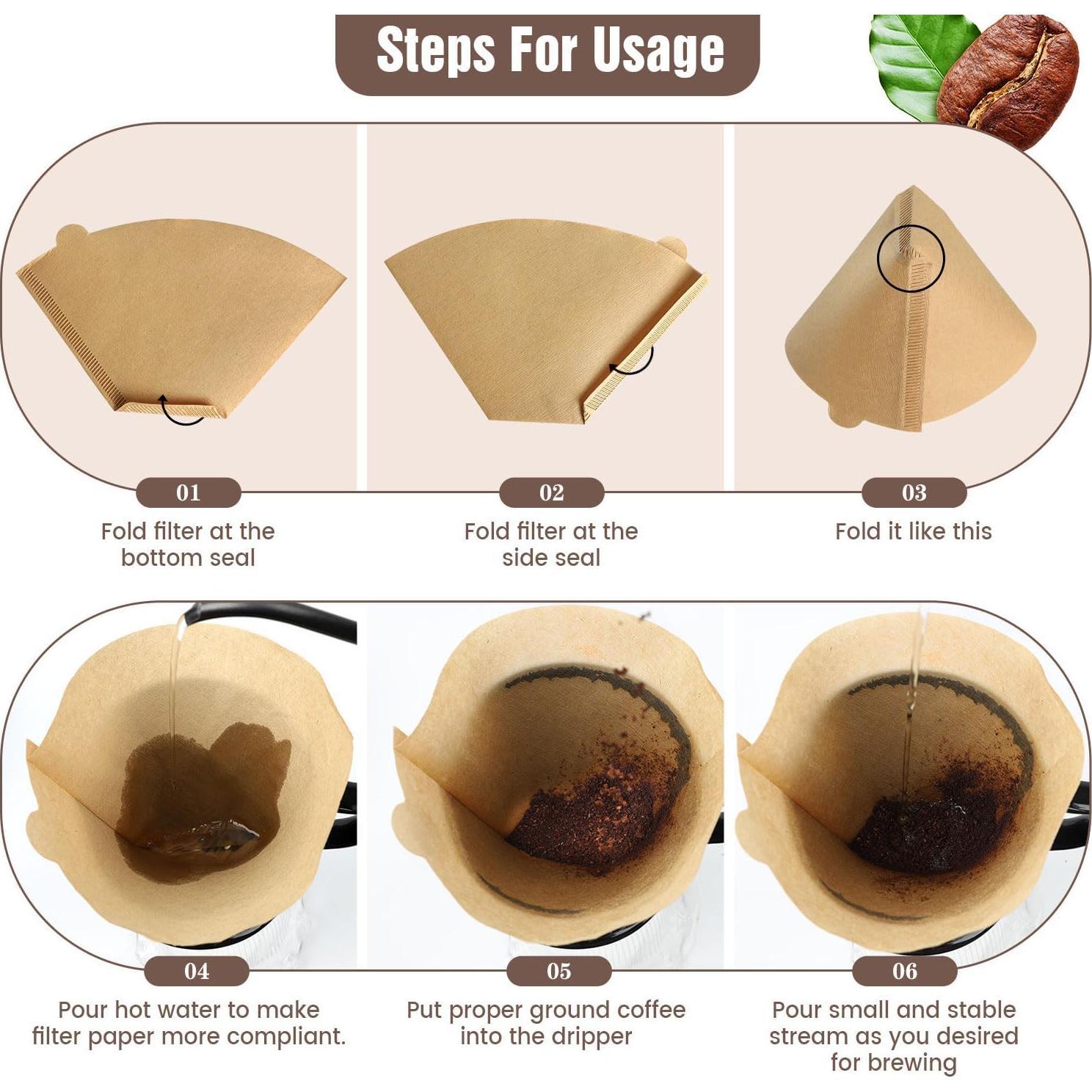 Steps For Usage

01
Fold filter at the bottom seal

02
Fold filter at the side seal

03
Fold it like this

04
Pour hot water to make filter paper more compliant.

05
Put proper ground coffee into the dripper

06
Pour small and stable stream as you desired for brewing