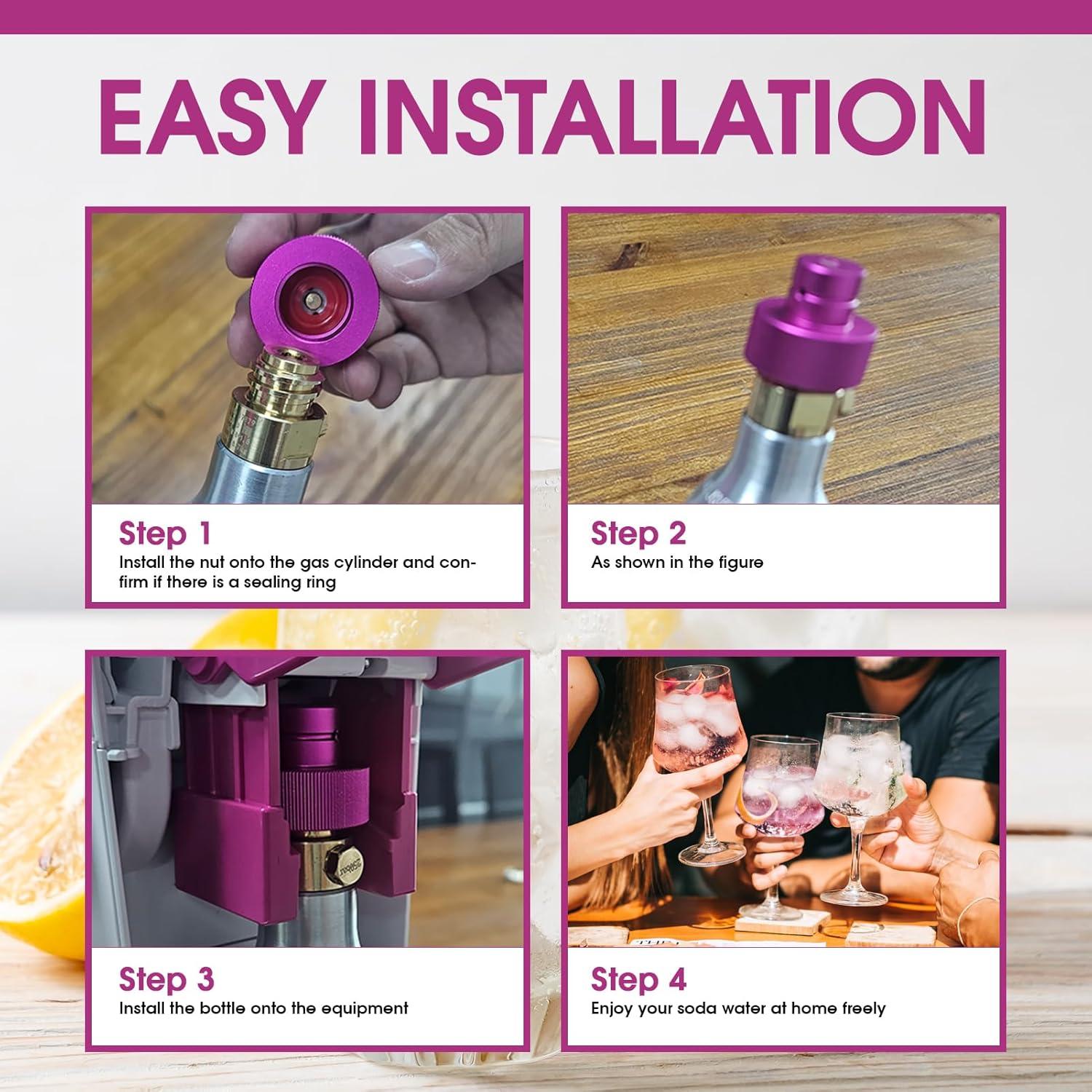 EASY INSTALLATION

Step 1
Install the nut onto the gas cylinder and confirm if there is a sealing ring

Step 2
As shown in the figure

Step 3
Install the bottle onto the equipment

Step 4
Enjoy your soda water at home freely