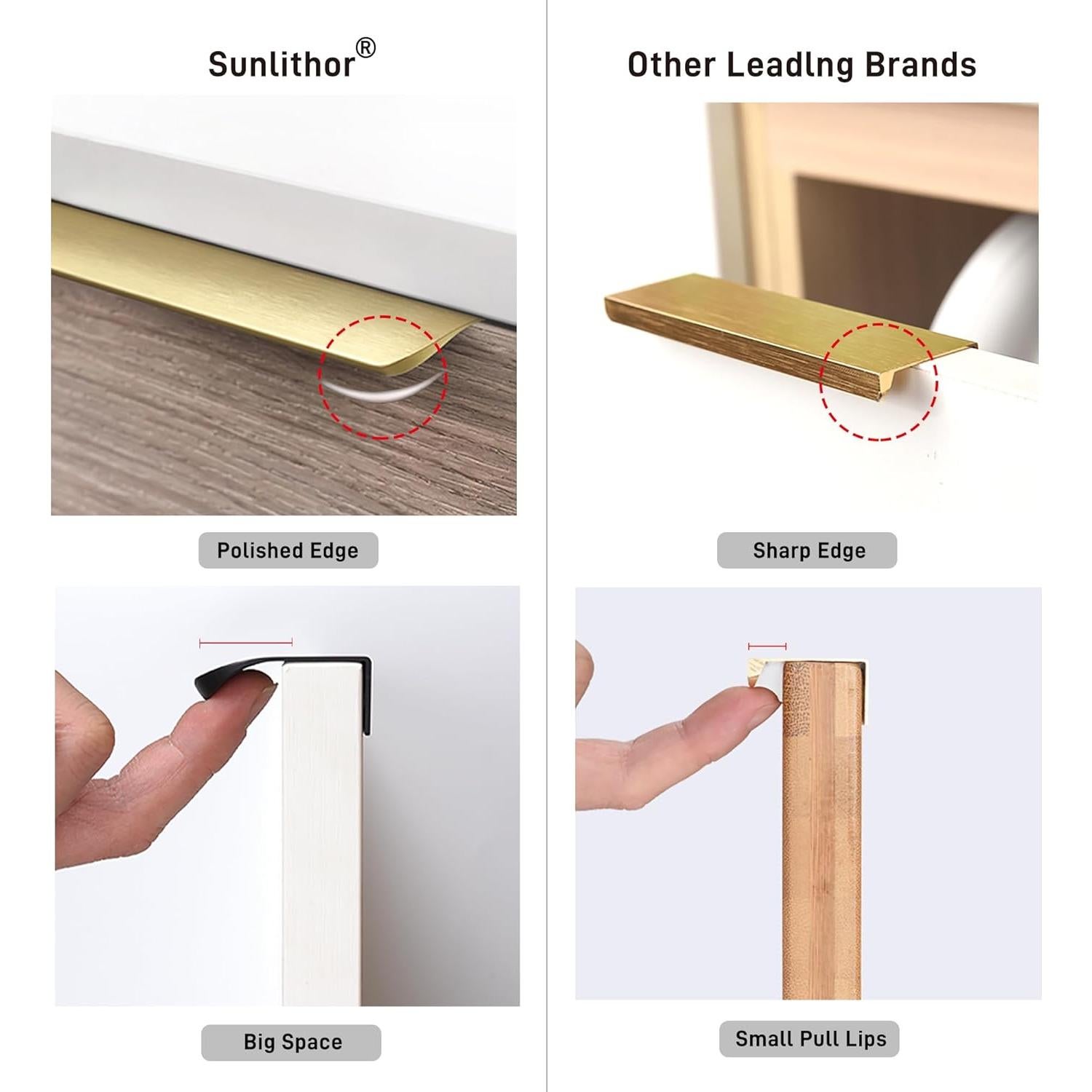 Sunlithor®

Polished Edge

Big Space

Other Leadlng Brands

Sharp Edge

Small Pull Lips