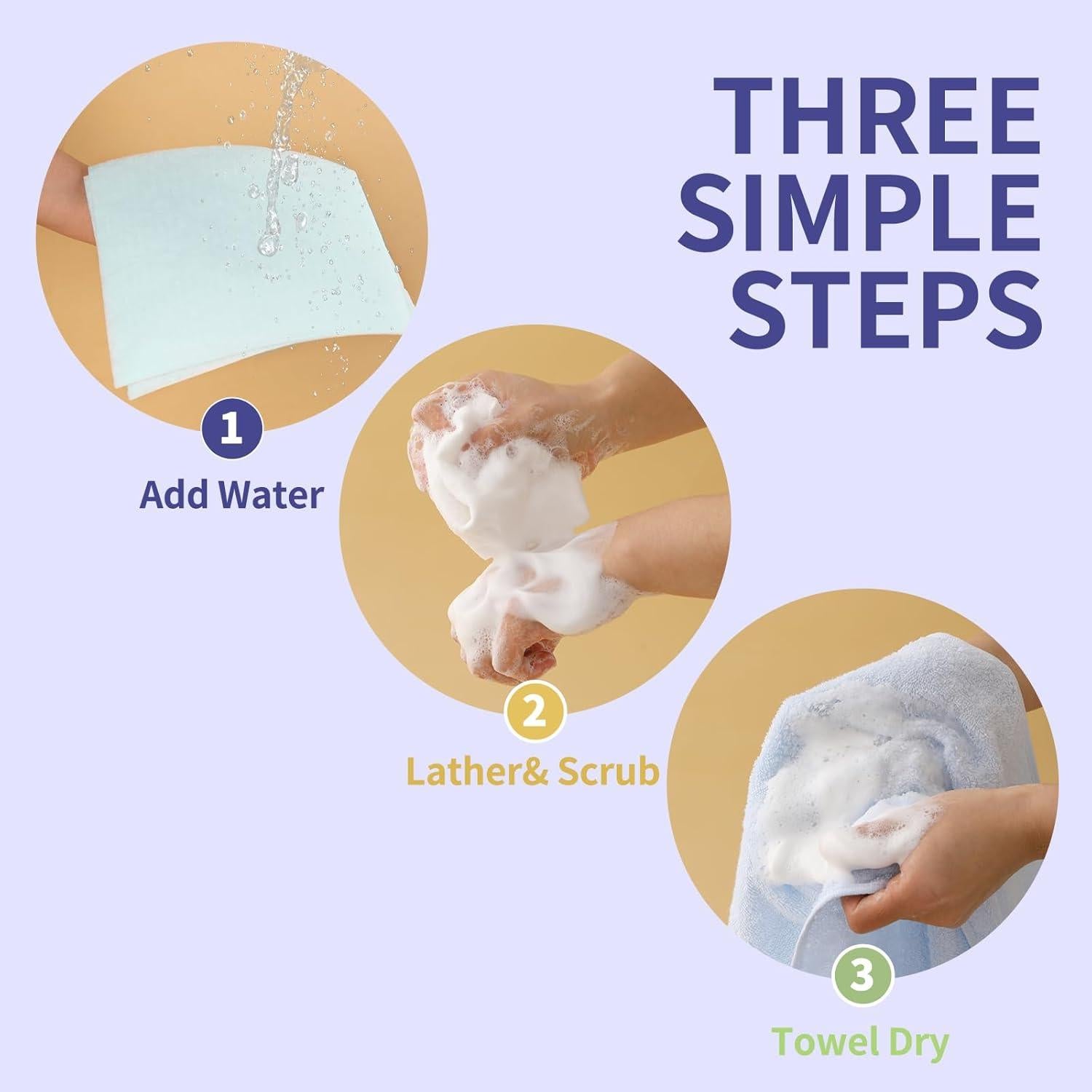 THREE SIMPLE STEPS

1
Add Water

2
Lather& Scrub

3
Towel Dry