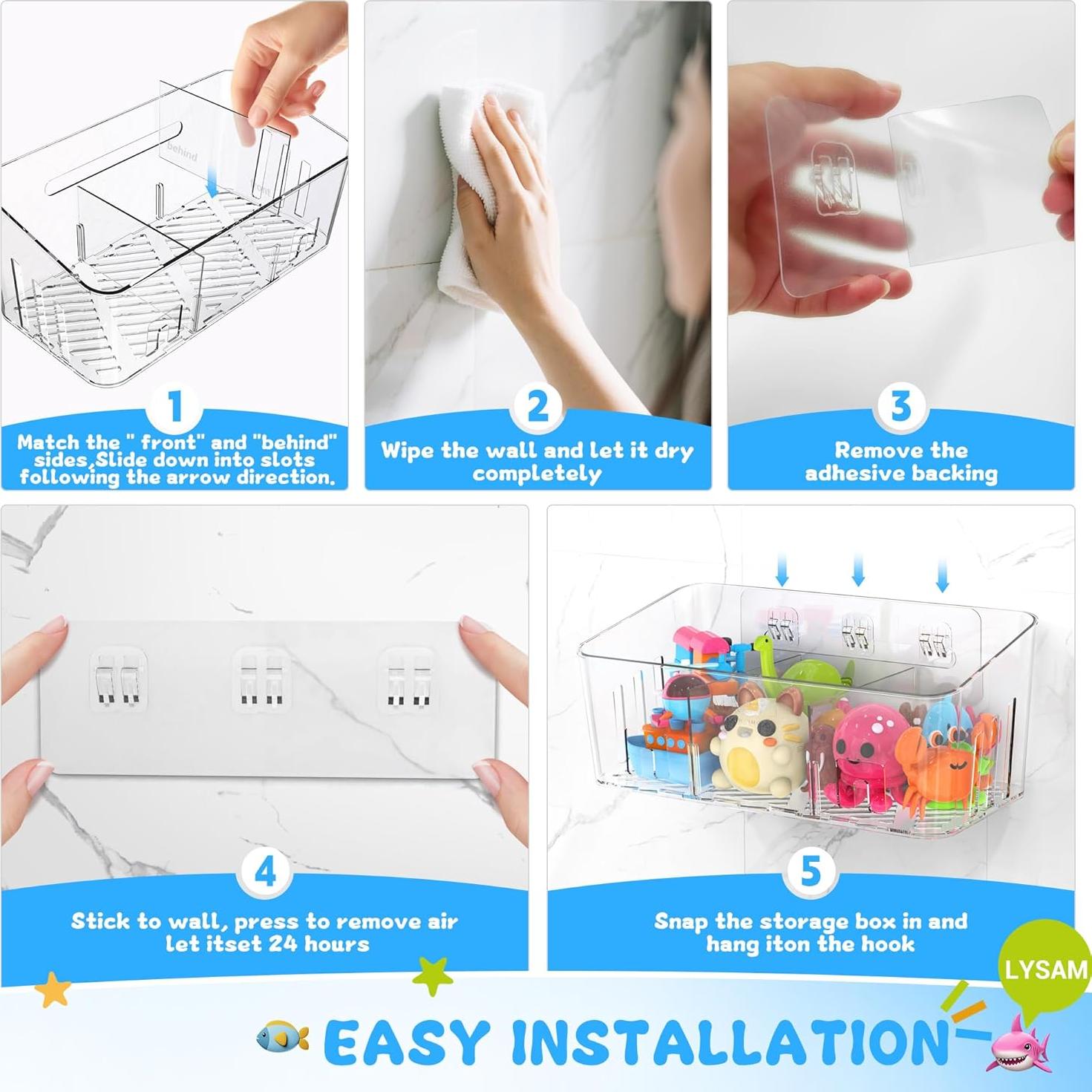 behind

1

Match the " front" and "behind" sides,Slide down into slots following the arrow direction.

2

Wipe the wall and let it dry completely

3

Remove the adhesive backing

4

Stick to wall, press to remove air let itset 24 hours

5

Snap the storage box in and hang iton the hook

LYSAM

EASY INSTALLATION