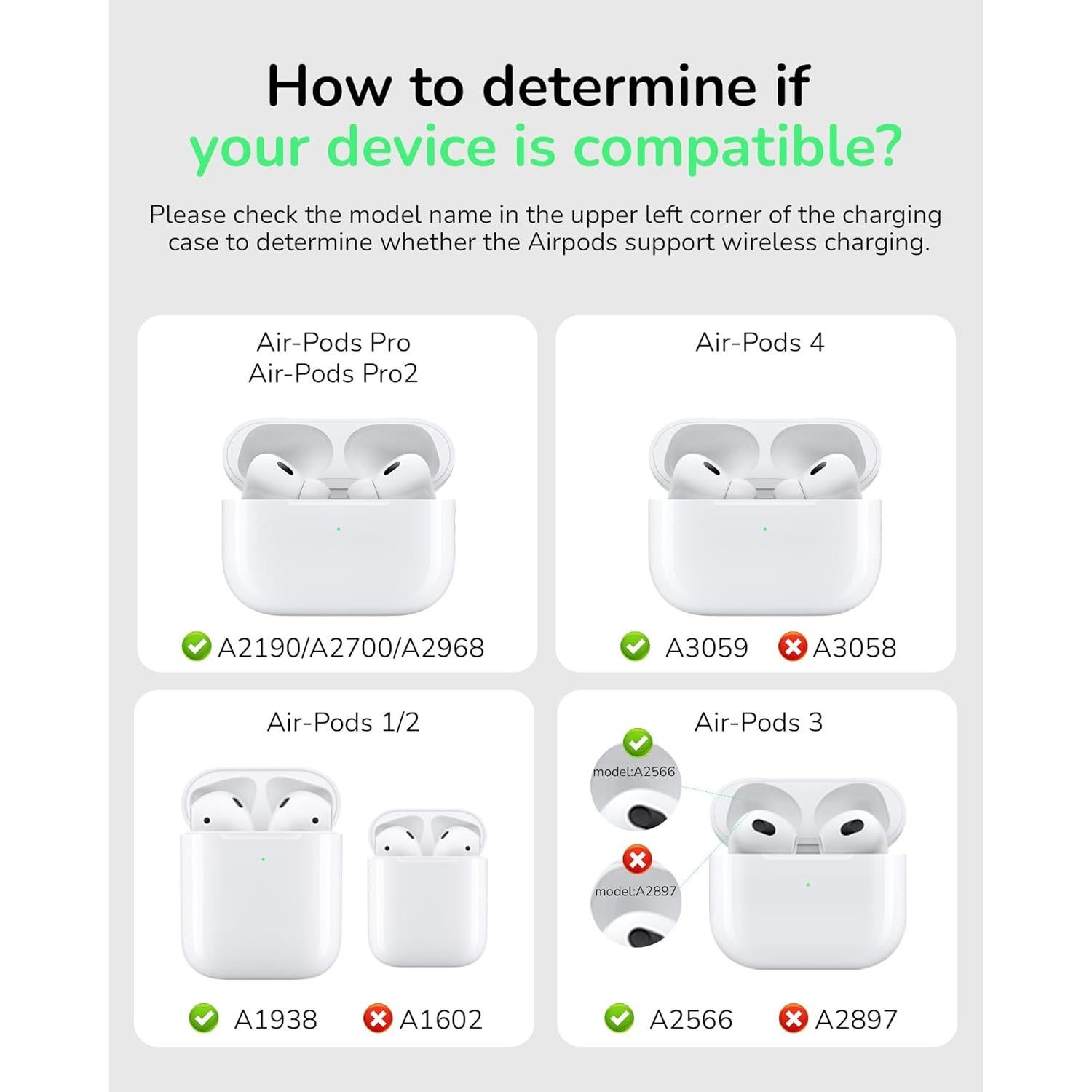 How to determine if
your device is compatible?

Please check the model name in the upper left corner of the charging case to determine whether the Airpods support wireless charging.

Air-Pods Pro
Air-Pods Pro2

A2190/A2700/A2968

Air-Pods 4

A3059 A3058

Air-Pods 1/2

A1938 A1602

Air-Pods 3

model:A2566

model:A2897

A2566 A2897