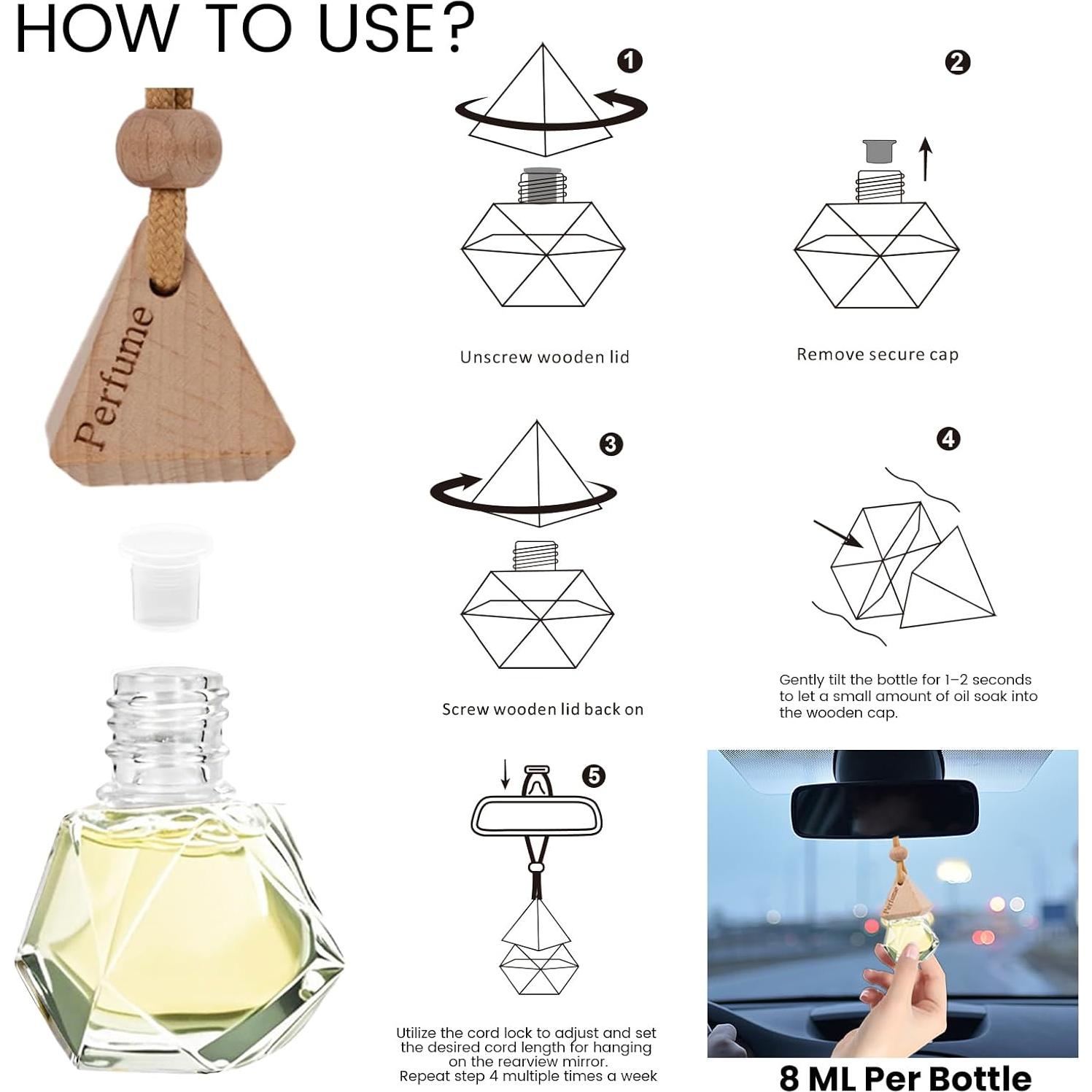 HOW TO USE?

Perfume

1

Unscrew wooden lid

2

Remove secure cap

3

Screw wooden lid back on

4

Gently tilt the bottle for 1–2 seconds to let a small amount of oil soak into the wooden cap.

5

Utilize the cord lock to adjust and set the desired cord length for hanging on the rearview mirror.
Repeat step 4 multiple times a week

Perfume

8 ML Per Bottle