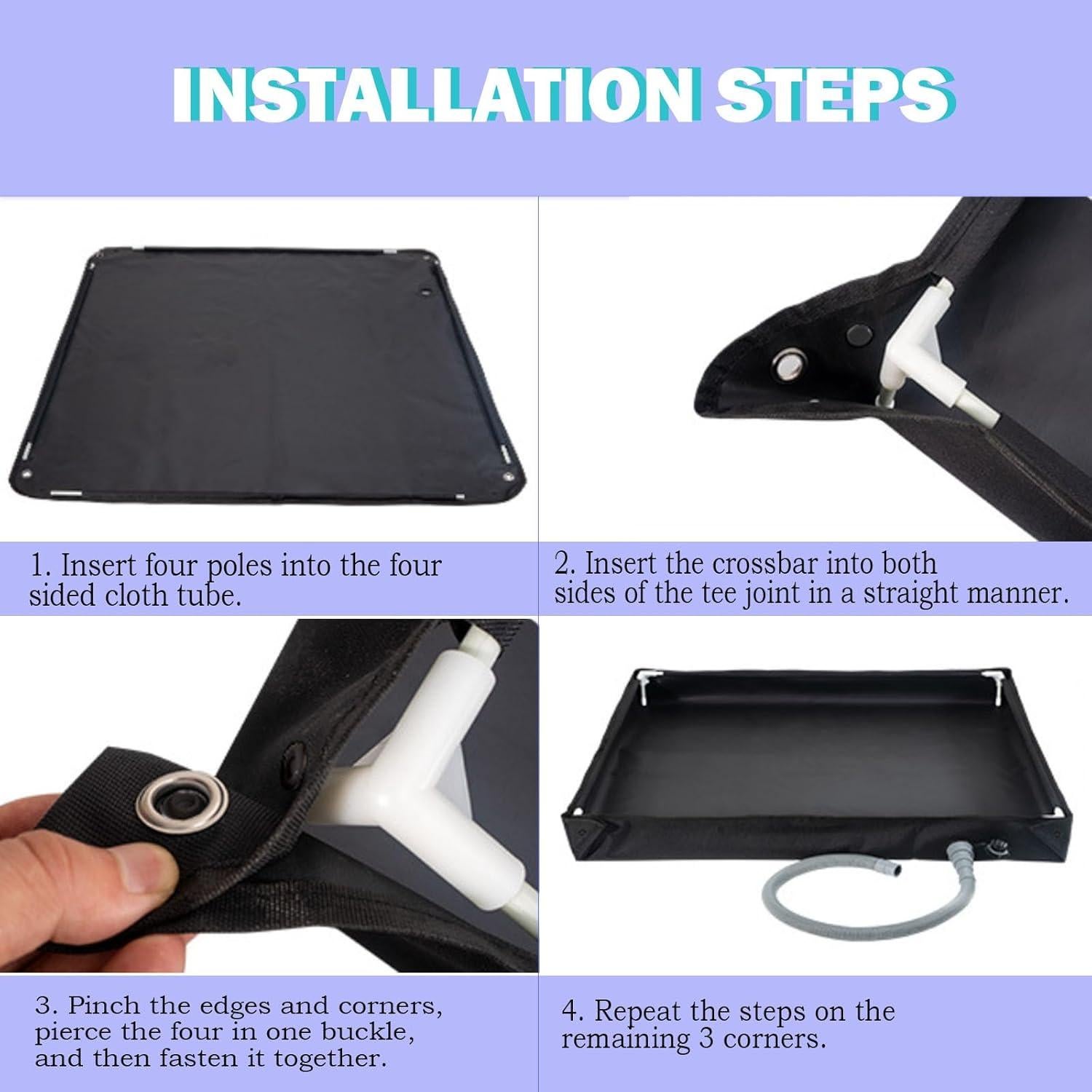 INSTALLATION STEPS

1. Insert four poles into the four sided cloth tube.

2. Insert the crossbar into both sides of the tee joint in a straight manner.

3. Pinch the edges and corners, pierce the four in one buckle, and then fasten it together.

4. Repeat the steps on the remaining 3 corners.