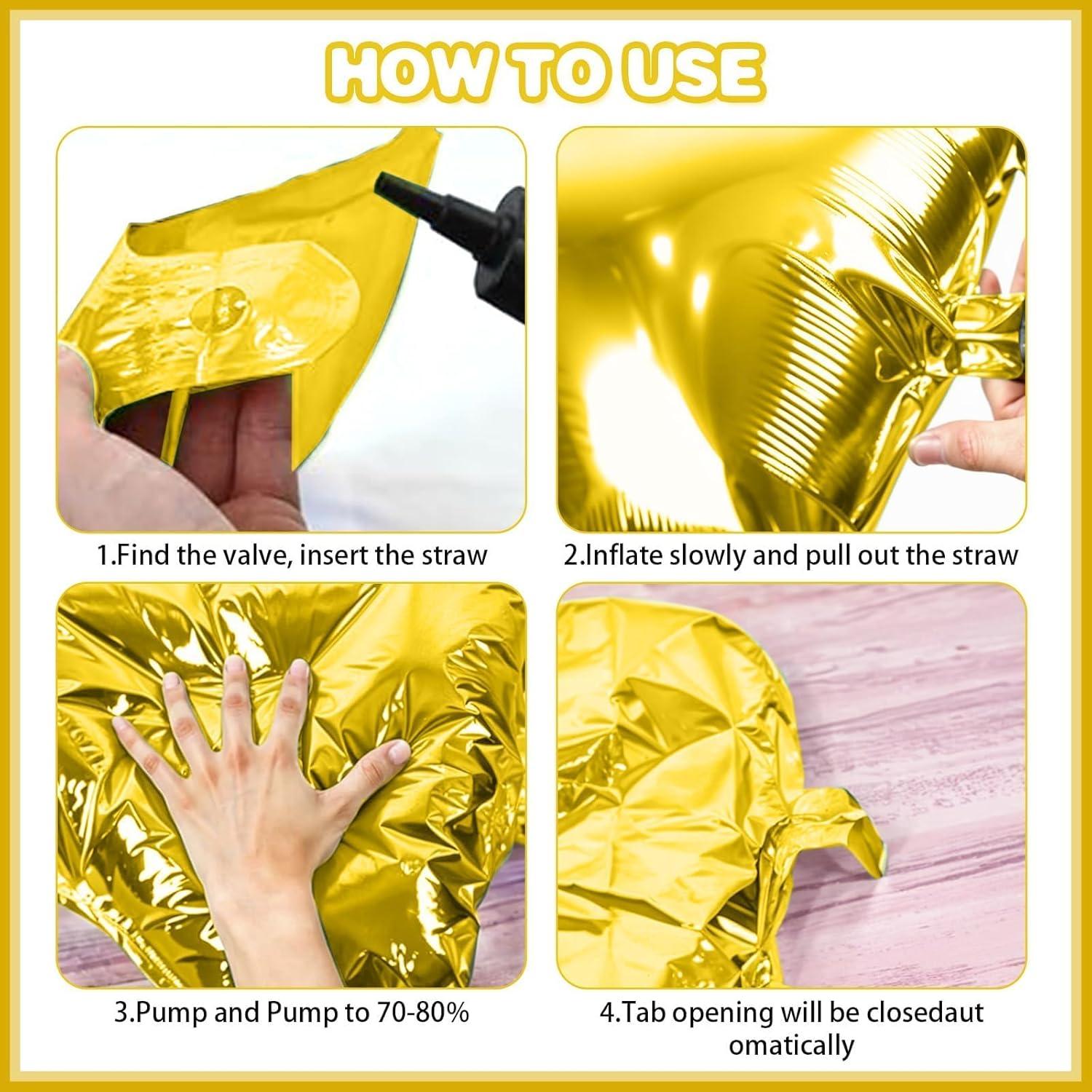 HOW TO USE

1.Find the valve, insert the straw

2.Inflate slowly and pull out the straw

3.Pump and Pump to 70-80%

4.Tab opening will be closedaut omatically