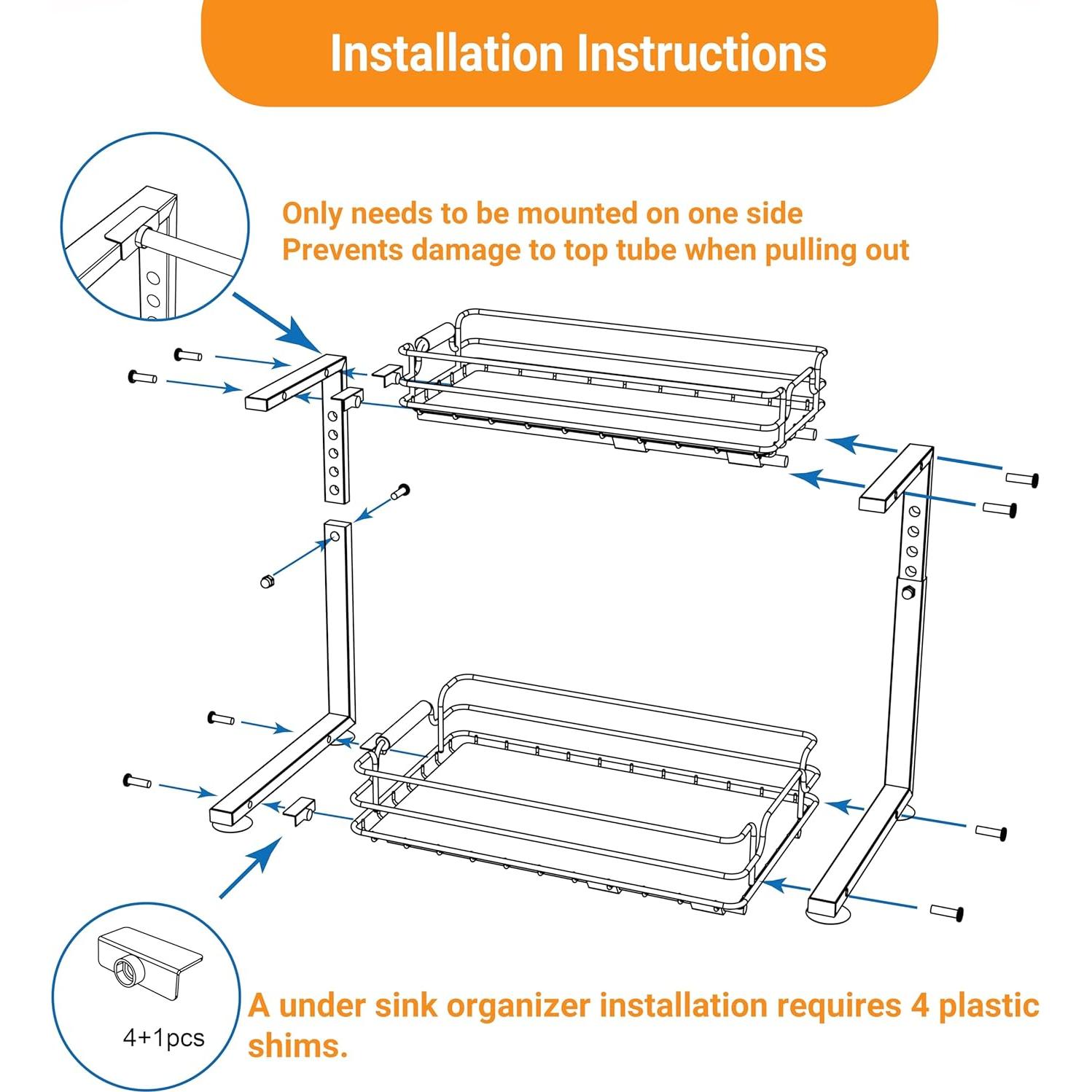 Installation Instructions

Only needs to be mounted on one side
Prevents damage to top tube when pulling out

4+1pcs

A under sink organizer installation requires 4 plastic shims.