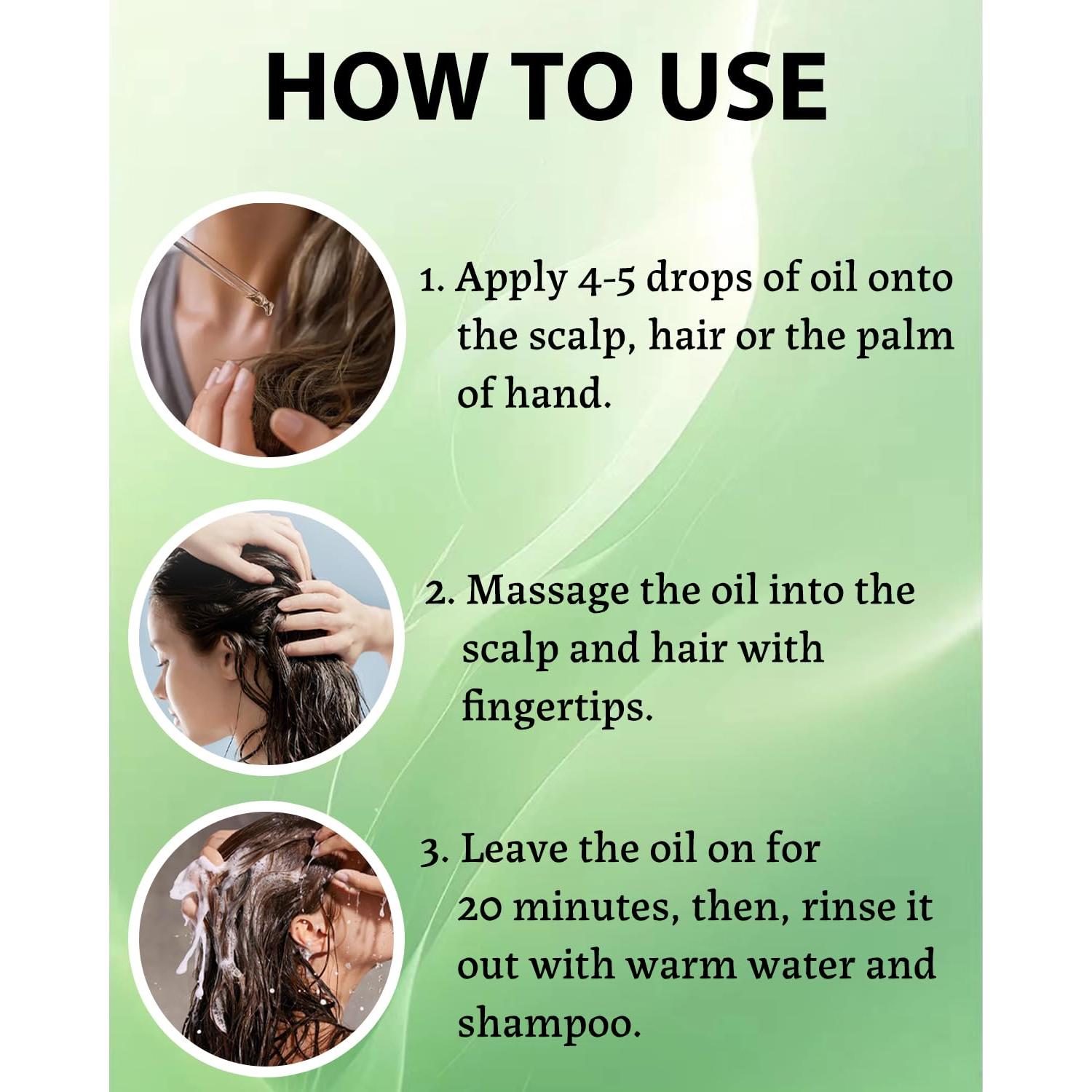 HOW TO USE

1. Apply 4-5 drops of oil onto the scalp, hair or the palm of hand.

2. Massage the oil into the scalp and hair with fingertips.

3. Leave the oil on for 20 minutes, then, rinse it out with warm water and shampoo.