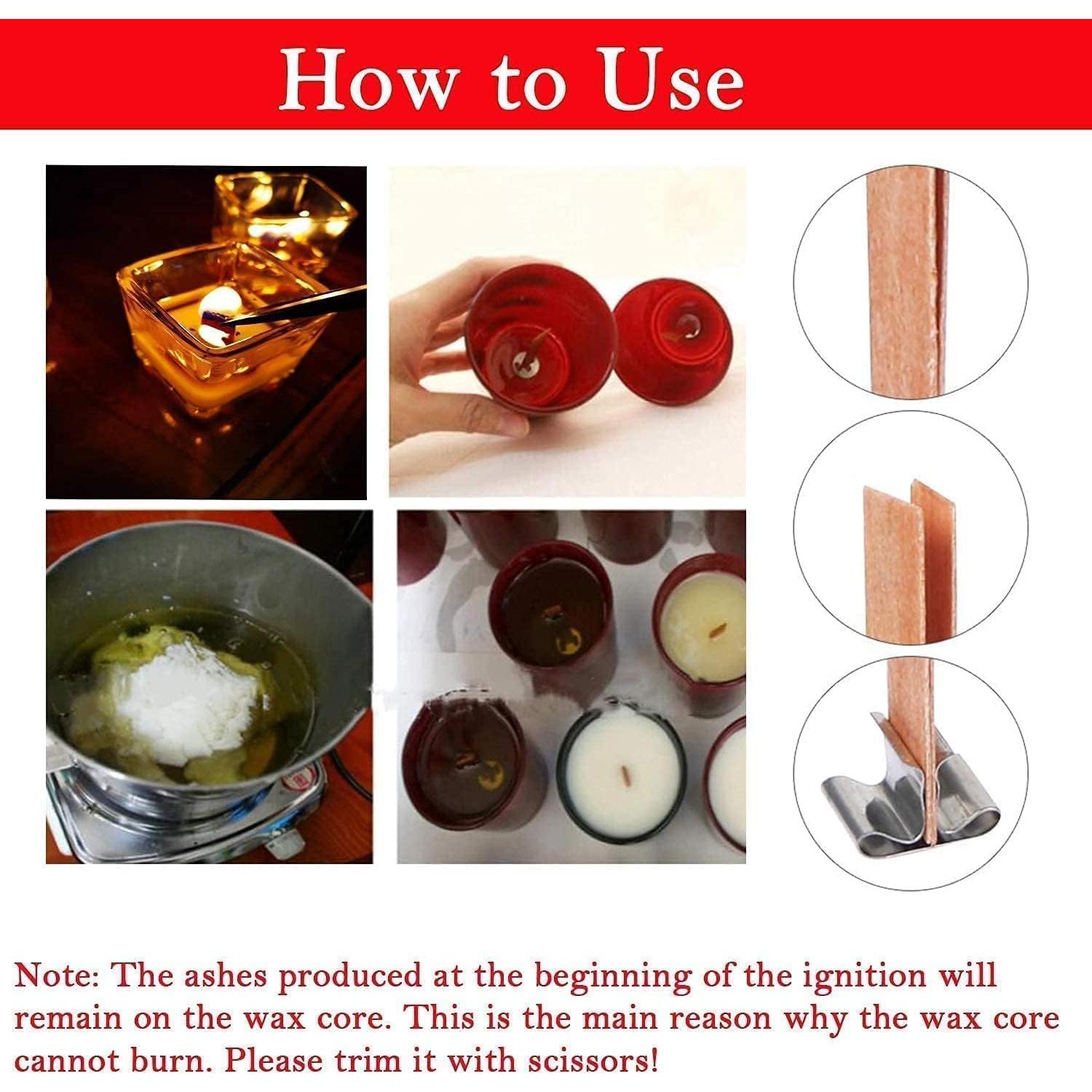 How to Use

Note: The ashes produced at the beginning of the ignition will remain on the wax core. This is the main reason why the wax core cannot burn. Please trim it with scissors!