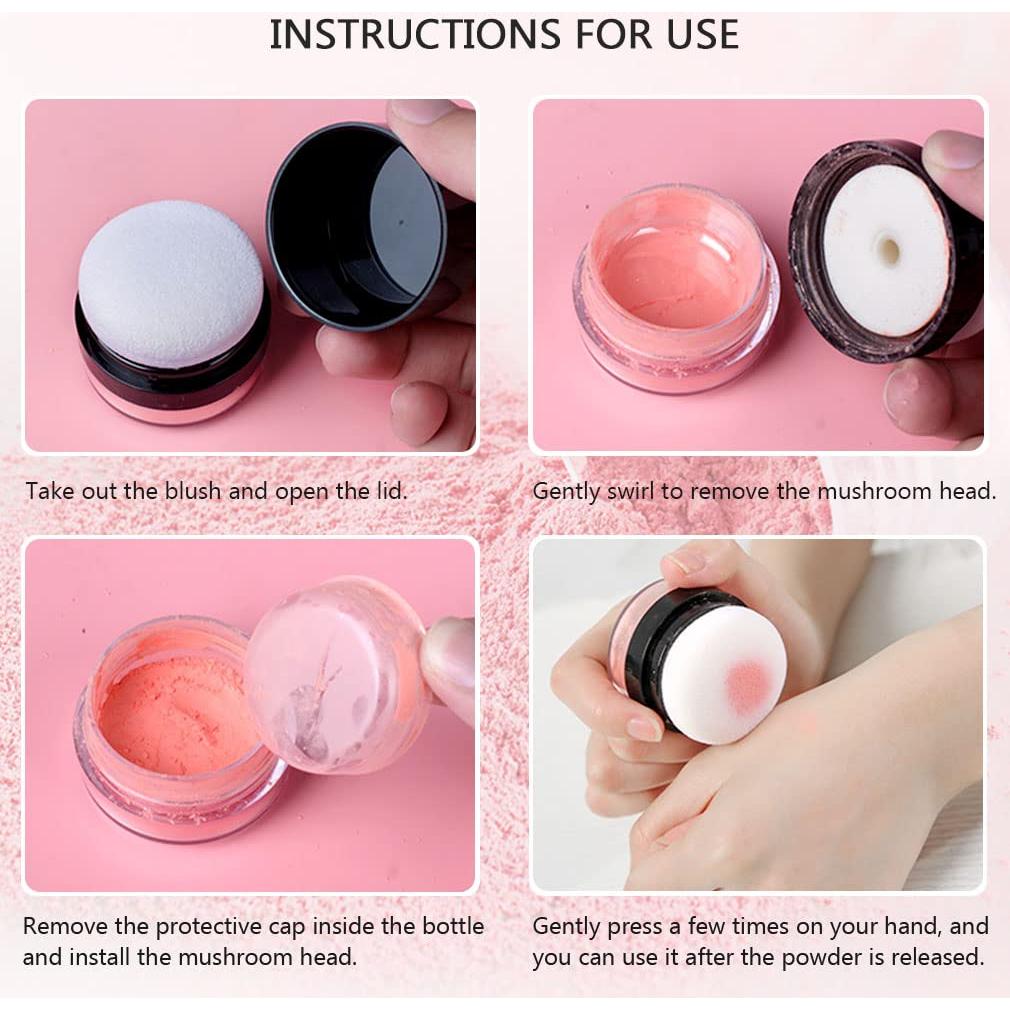 INSTRUCTIONS FOR USE

Take out the blush and open the lid.

Gently swirl to remove the mushroom head.

Remove the protective cap inside the bottle and install the mushroom head.

Gently press a few times on your hand, and you can use it after the powder is released.