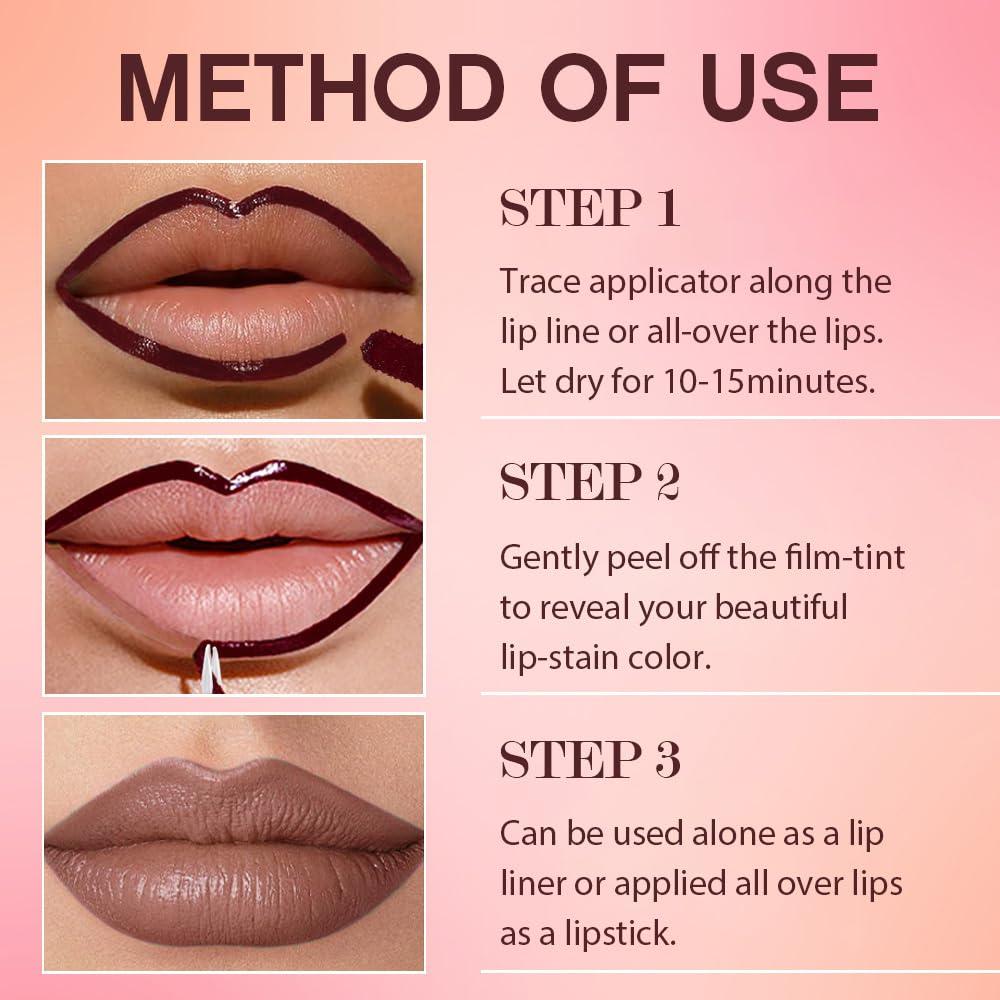 METHOD OF USE

STEP 1

Trace applicator along the lip line or all-over the lips. Let dry for 10-15minutes.

STEP 2

Gently peel off the film-tint to reveal your beautiful lip-stain color.

STEP 3

Can be used alone as a lip liner or applied all over lips as a lipstick.