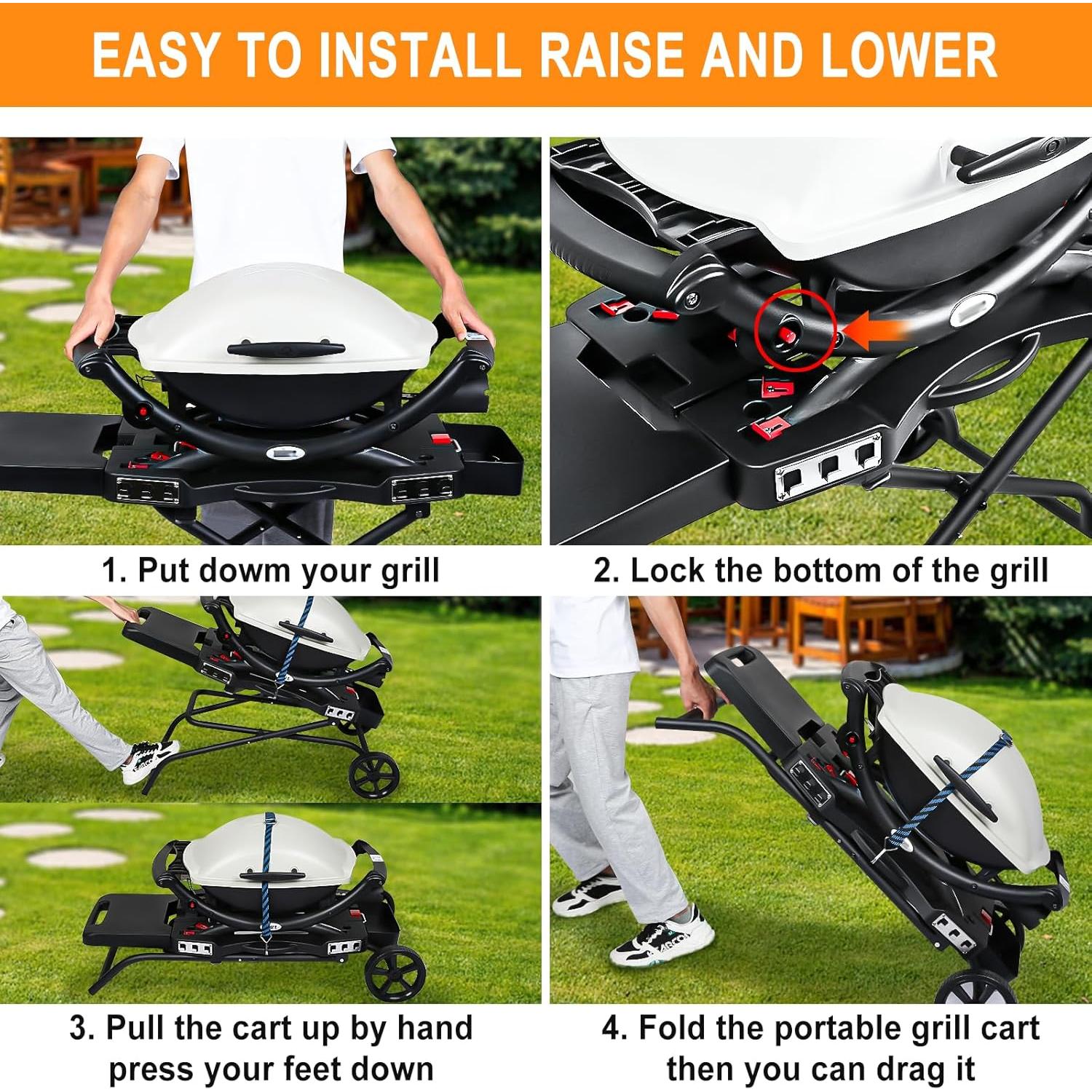 EASY TO INSTALL RAISE AND LOWER

1. Put dowm your grill

2. Lock the bottom of the grill

3. Pull the cart up by hand press your feet down

4. Fold the portable grill cart then you can drag it