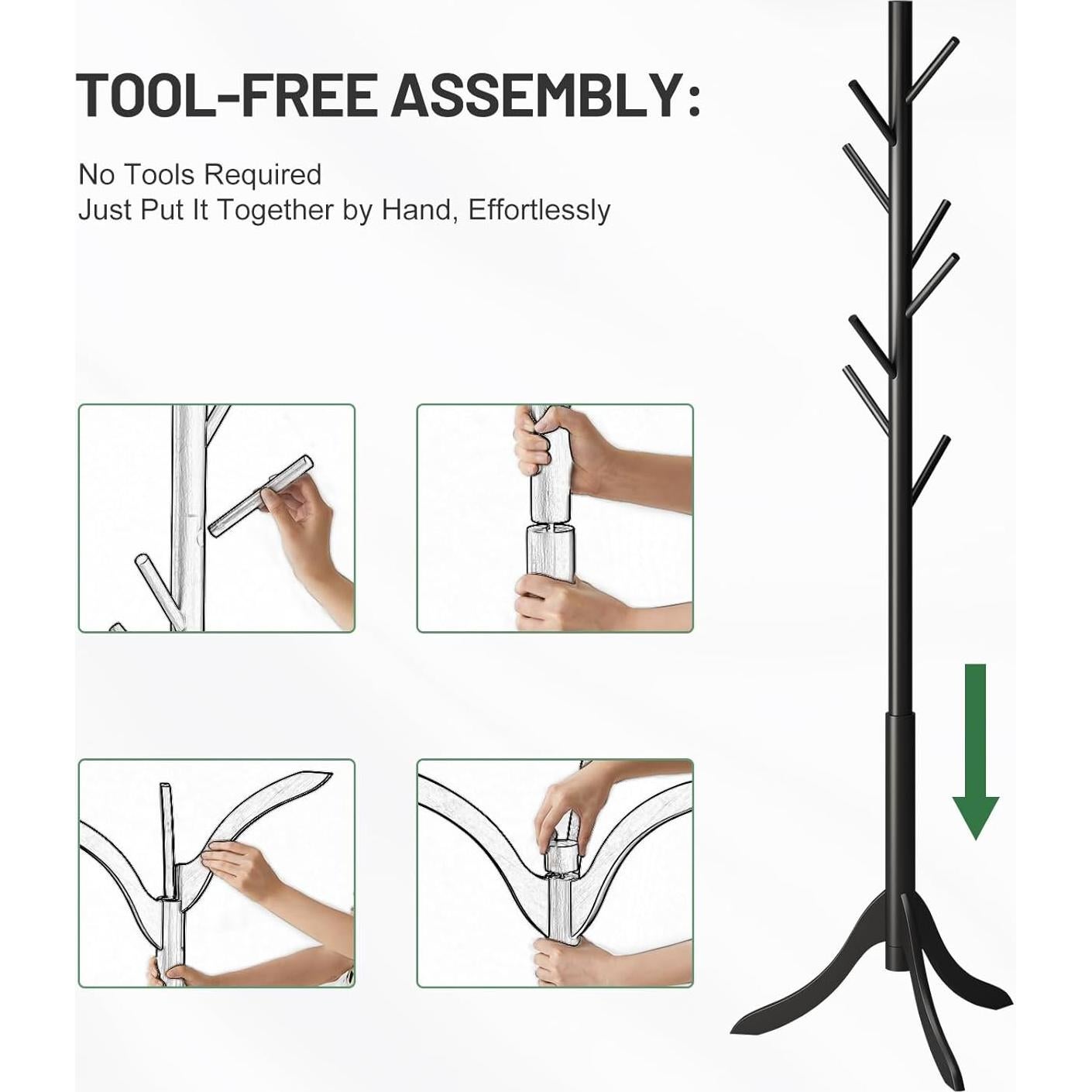 TOOL-FREE ASSEMBLY:

No Tools Required
Just Put It Together by Hand, Effortlessly