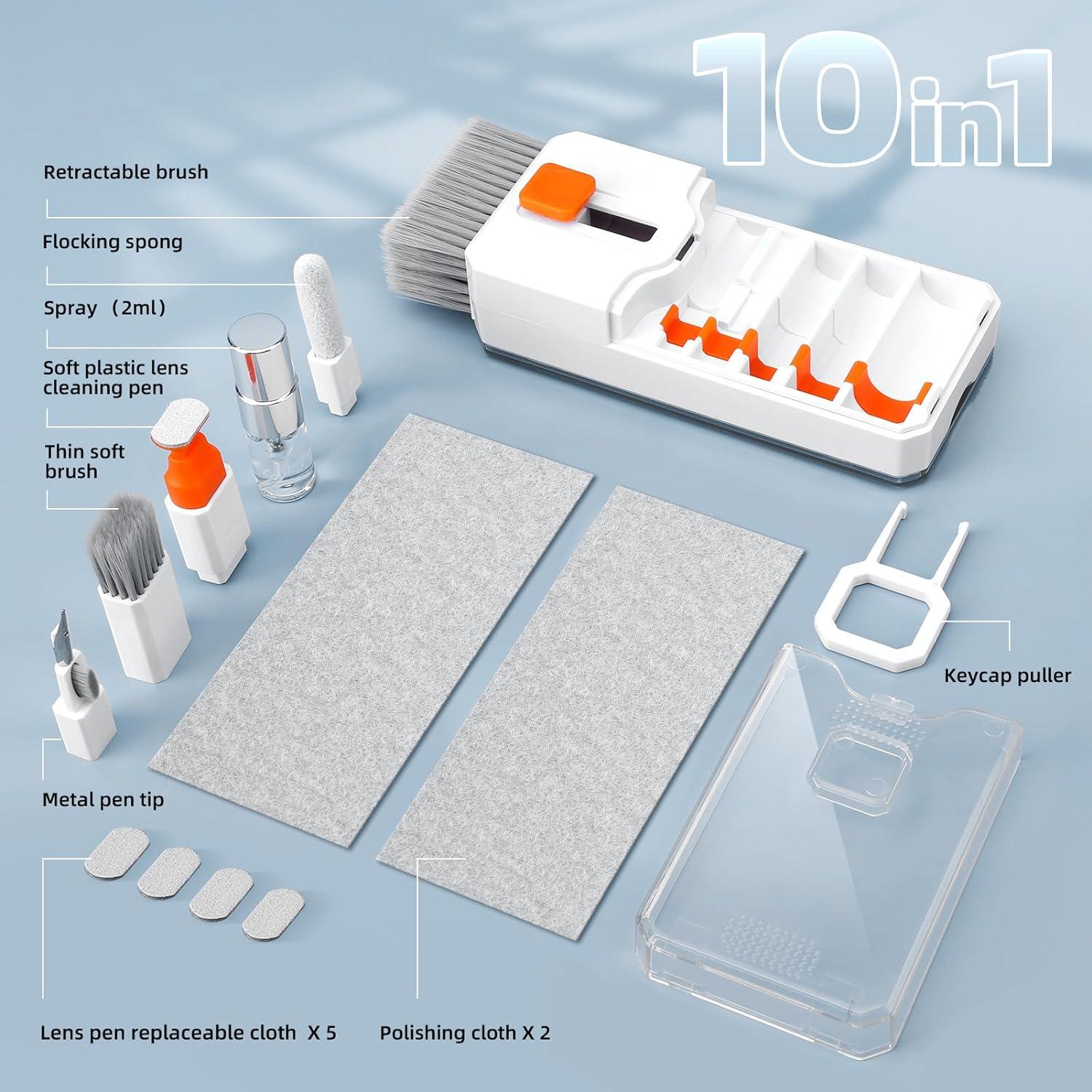 10in1

Retractable brush

Flocking spong

Spray （2ml）

Soft plastic lens cleaning pen

Thin soft brush

Metal pen tip

Keycap puller

Lens pen replaceable cloth X 5

Polishing cloth X 2