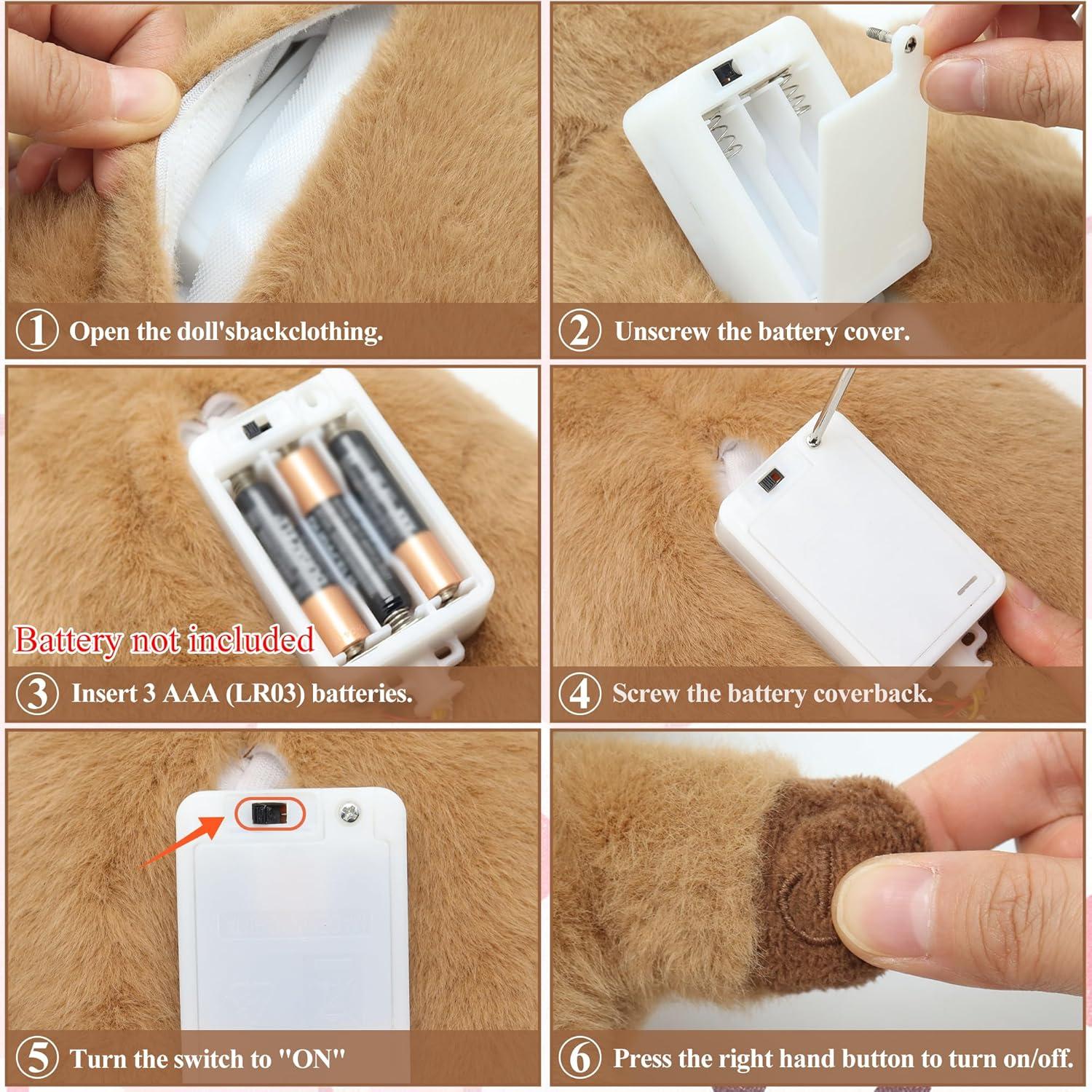 ① Open the doll'sbackclothing.

② Unscrew the battery cover.

Battery not included

③ Insert 3 AAA (LR03) batteries.

④ Screw the battery coverback.

⑤ Turn the switch to "ON"

⑥ Press the right hand button to turn on/off.