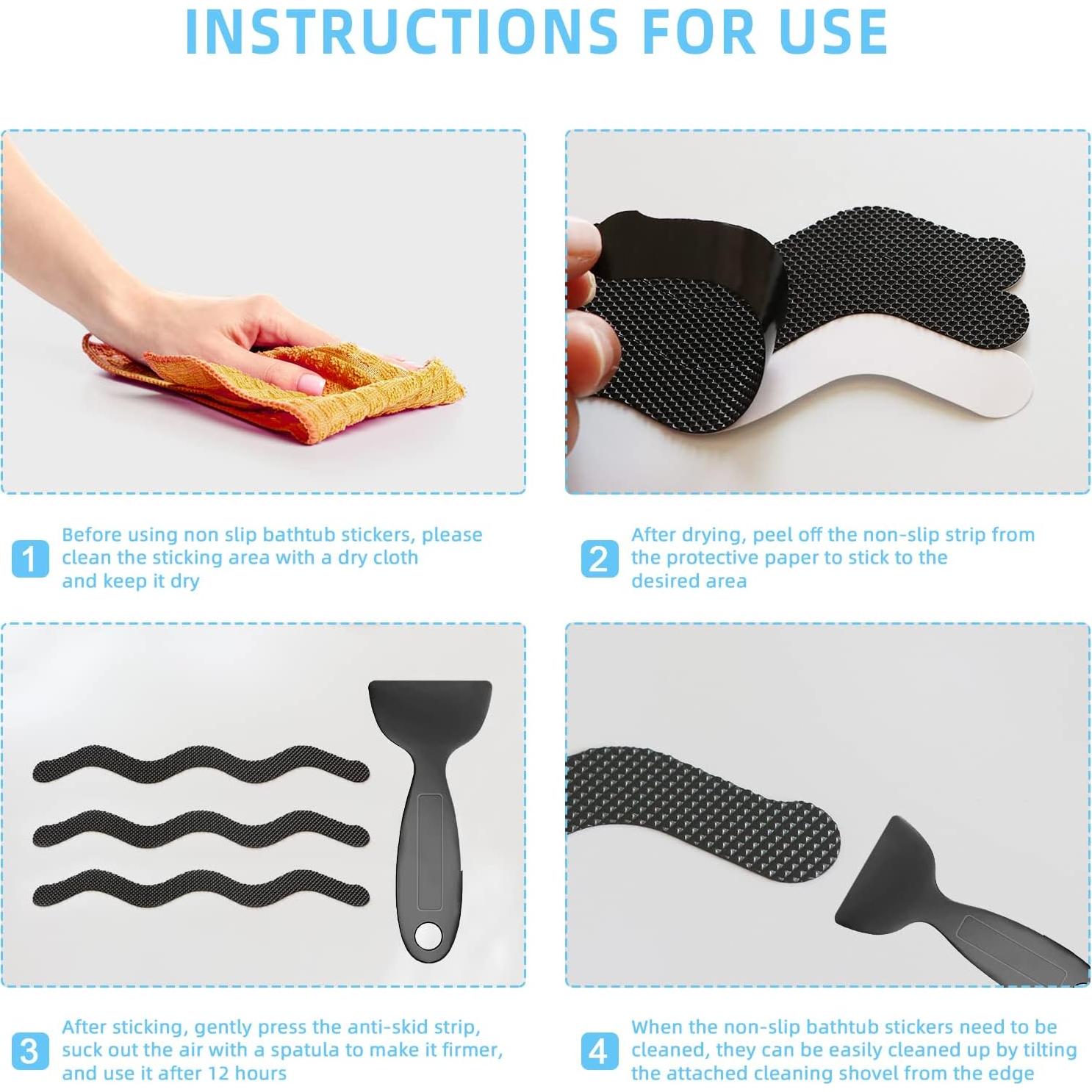 INSTRUCTIONS FOR USE

1 Before using non slip bathtub stickers, please clean the sticking area with a dry cloth and keep it dry

2 After drying, peel off the non-slip strip from the protective paper to stick to the desired area

3 After sticking, gently press the anti-skid strip, suck out the air with a spatula to make it firmer, and use it after 12 hours

4 When the non-slip bathtub stickers need to be cleaned, they can be easily cleaned up by tilting the attached cleaning shovel from the edge