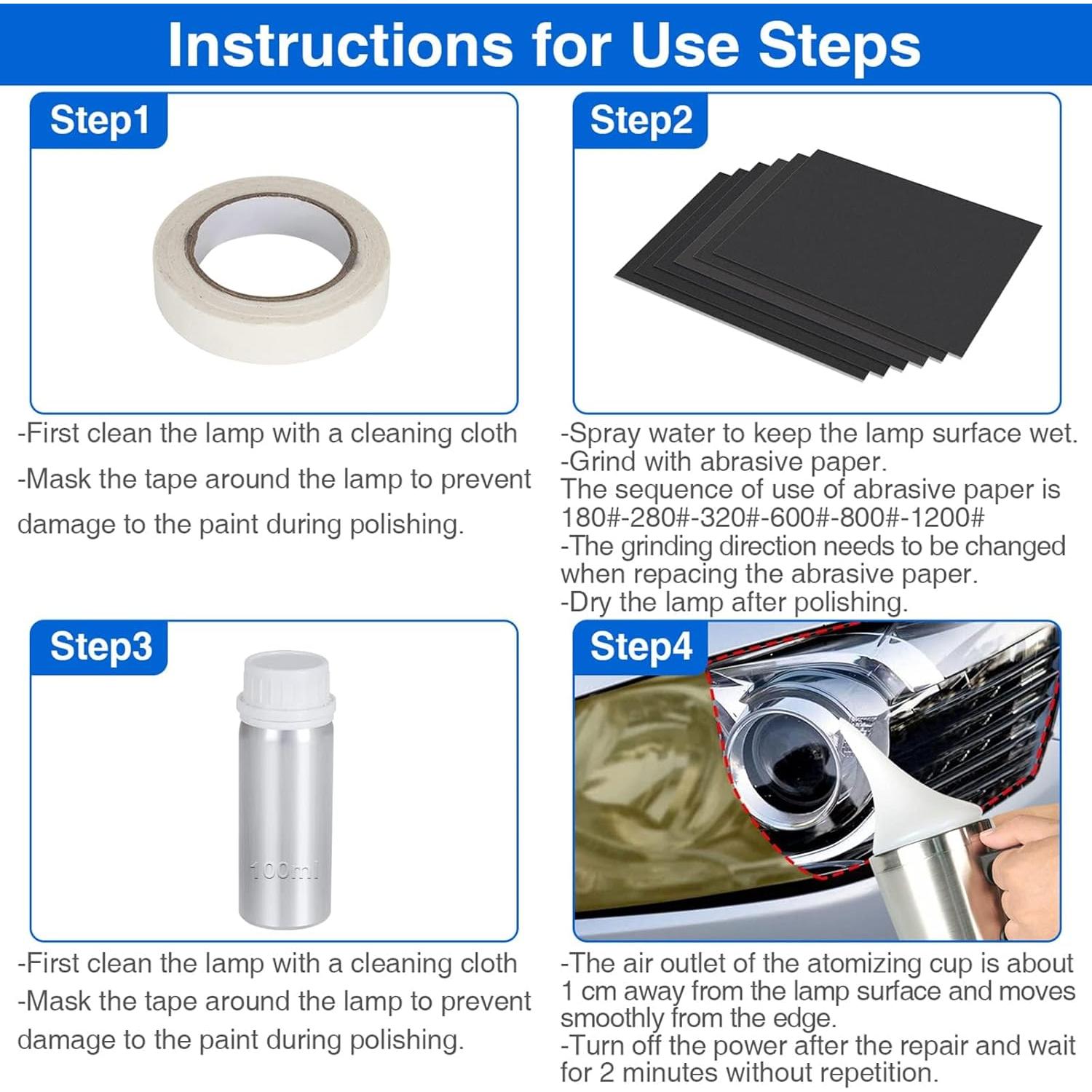 Instructions for Use Steps

Step1

-First clean the lamp with a cleaning cloth
-Mask the tape around the lamp to prevent damage to the paint during polishing.

Step2

-Spray water to keep the lamp surface wet.
-Grind with abrasive paper.
The sequence of use of abrasive paper is 180#-280#-320#-600#-800#-1200#
-The grinding direction needs to be changed when repacing the abrasive paper.
-Dry the lamp after polishing.

Step3

100ml

-First clean the lamp with a cleaning cloth
-Mask the tape around the lamp to prevent damage to the paint during polishing.

Step4

-The air outlet of the atomizing cup is about 1 cm away from the lamp surface and moves smoothly from the edge.
-Turn off the power after the repair and wait for 2 minutes without repetition.