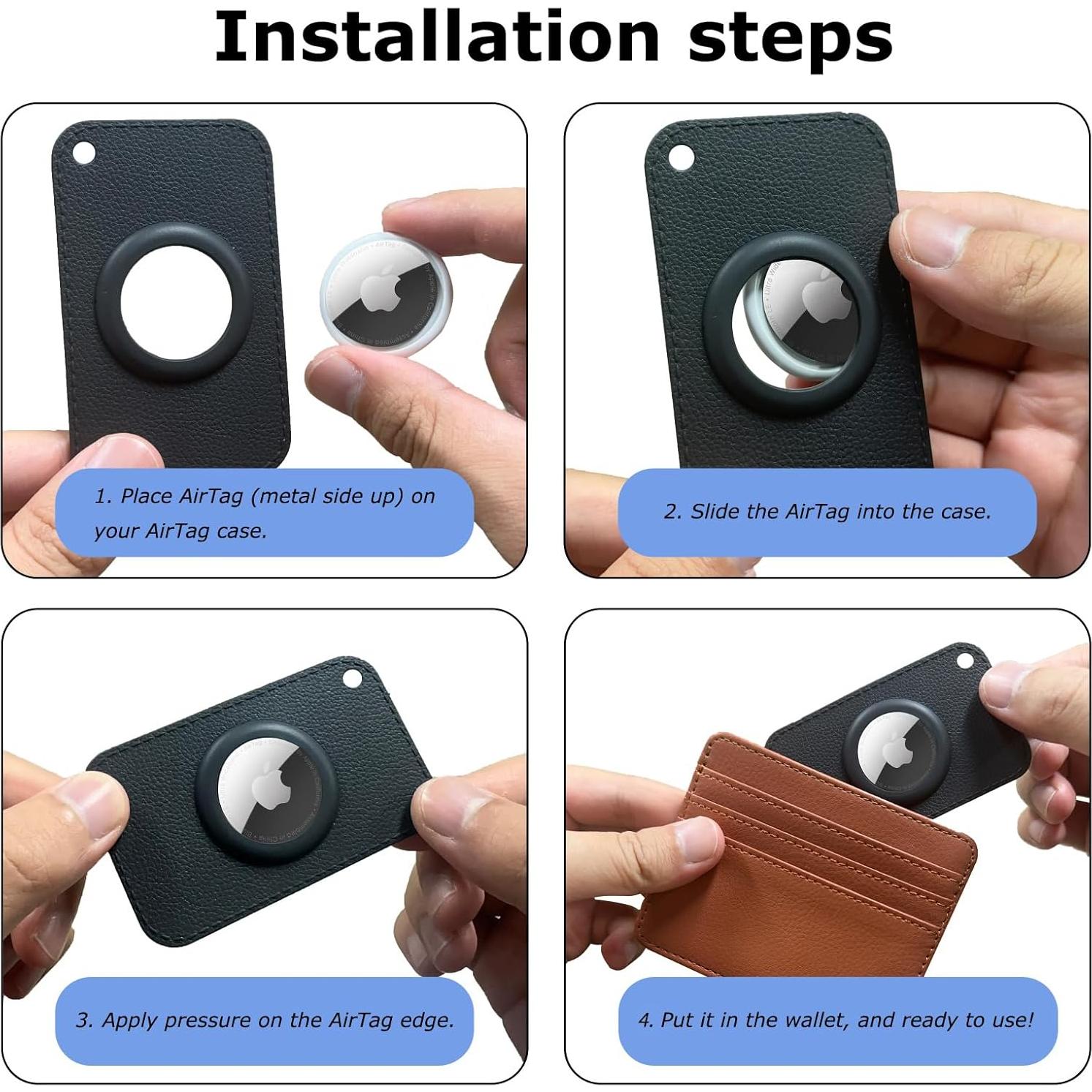 Installation steps

1. Place AirTag (metal side up) on your AirTag case.

2. Slide the AirTag into the case.

3. Apply pressure on the AirTag edge.

4. Put it in the wallet, and ready to use!