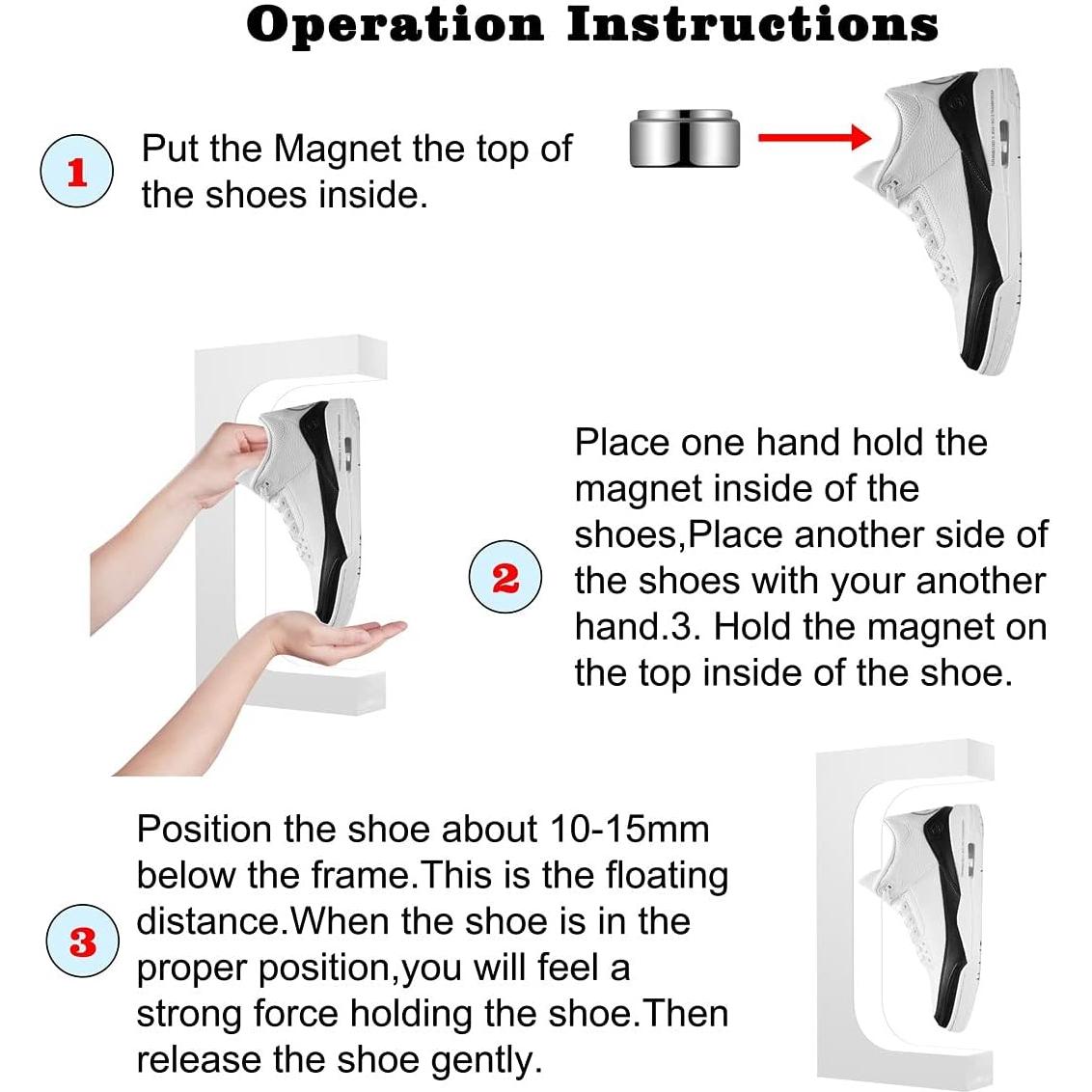 Operation Instructions

1
Put the Magnet the top of the shoes inside.

2
Place one hand hold the magnet inside of the shoes,Place another side of the shoes with your another hand.3. Hold the magnet on the top inside of the shoe.

3
Position the shoe about 10-15mm below the frame.This is the floating distance.When the shoe is in the proper position,you will feel a strong force holding the shoe.Then release the shoe gently.