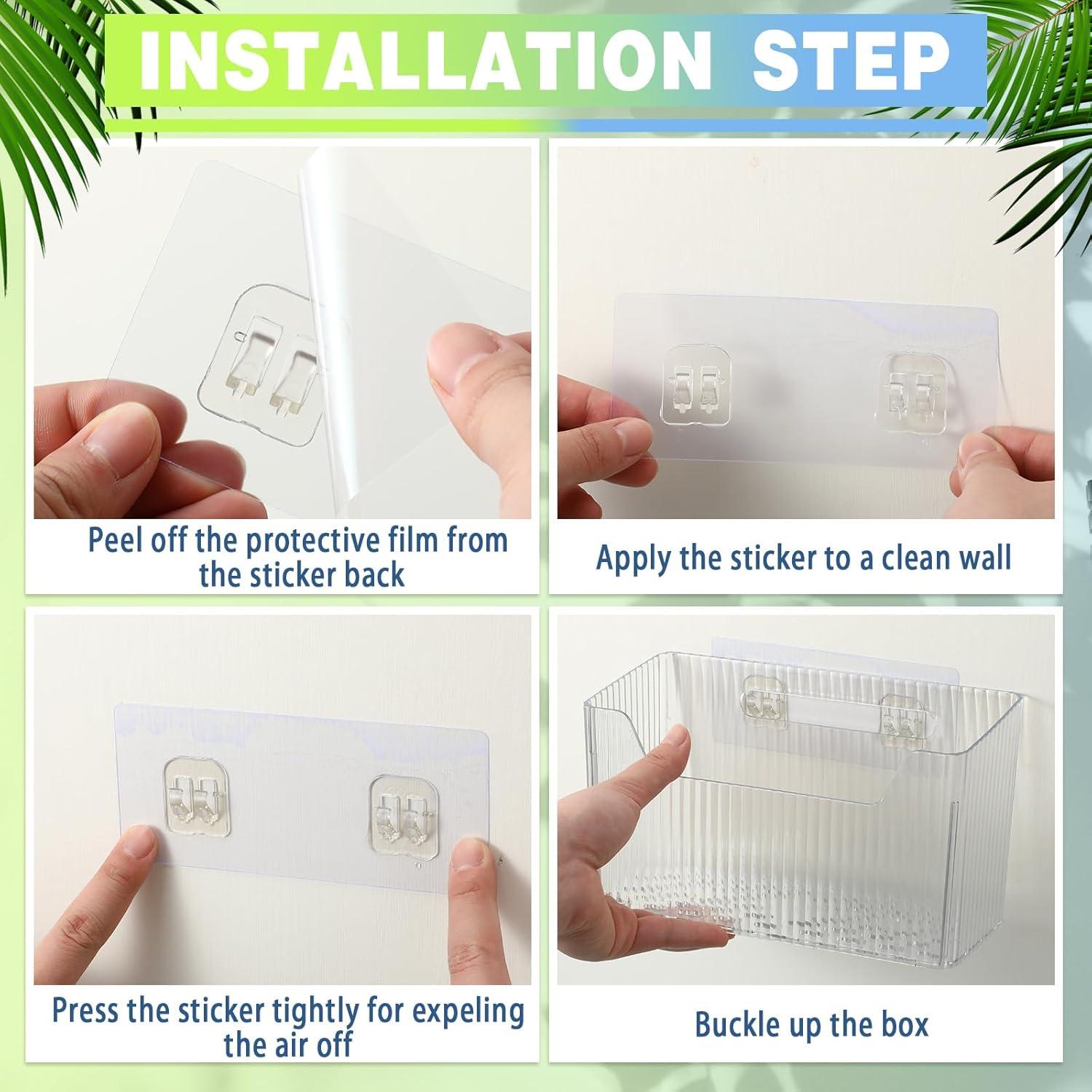 INSTALLATION STEP

Peel off the protective film from the sticker back

Apply the sticker to a clean wall

Press the sticker tightly for expeling the air off

Buckle up the box