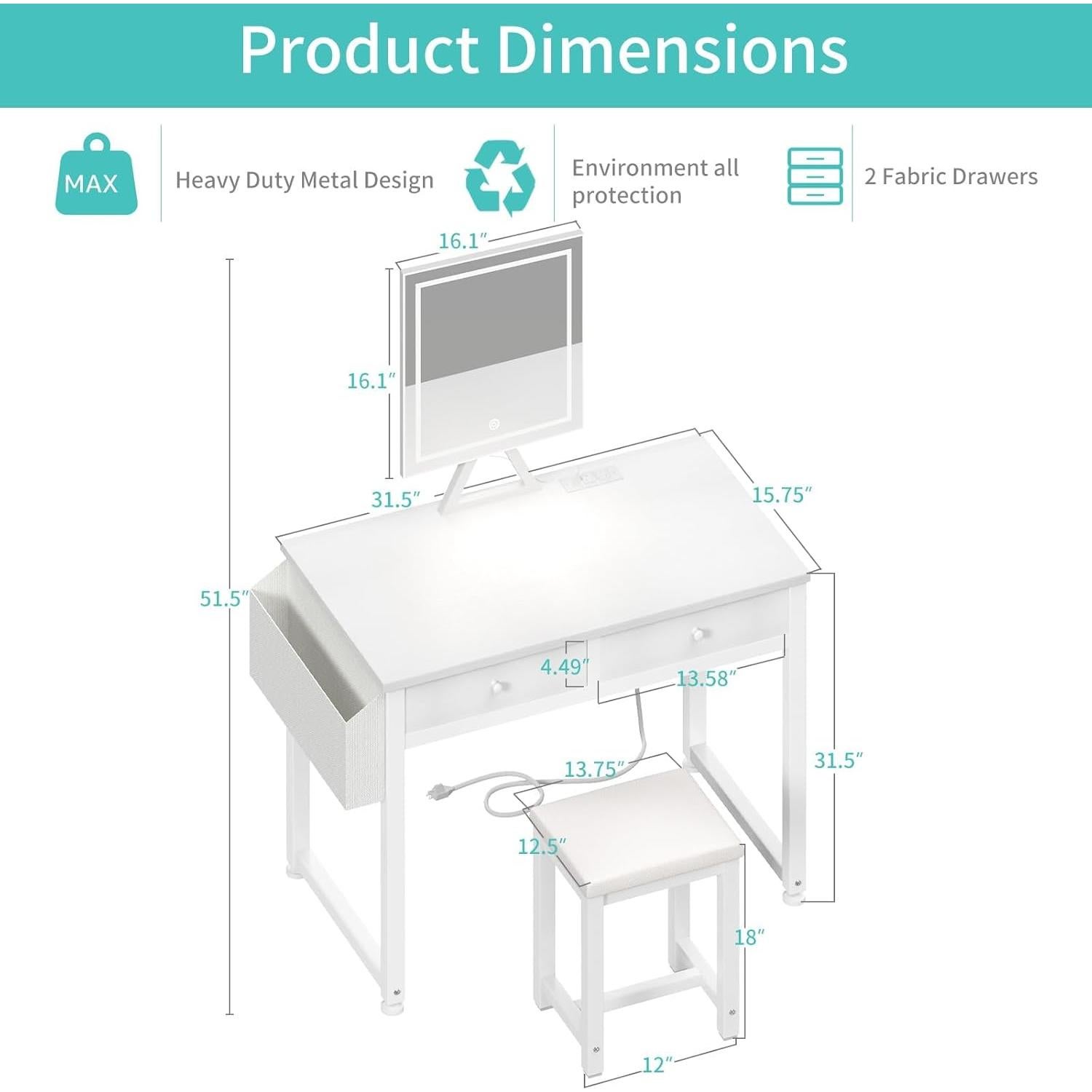 Product Dimensions

MAX

Heavy Duty Metal Design

Environment all protection

2 Fabric Drawers

16.1″

16.1″

31.5″

15.75″

51.5″

4.49″

13.58″

31.5″

13.75″

12.5″

18″

12″