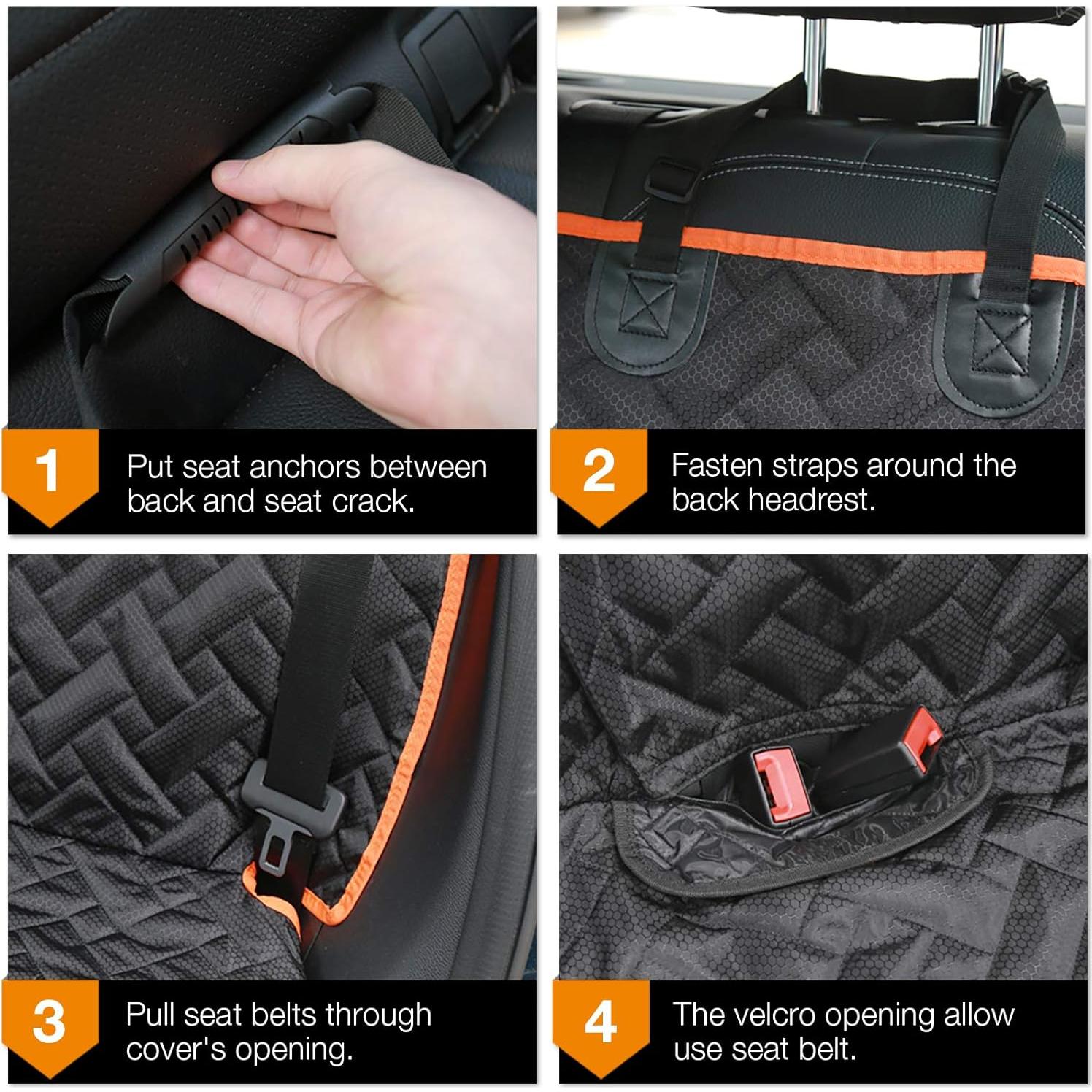 1
Put seat anchors between back and seat crack.

2
Fasten straps around the back headrest.

3
Pull seat belts through cover's opening.

4
The velcro opening allow use seat belt.