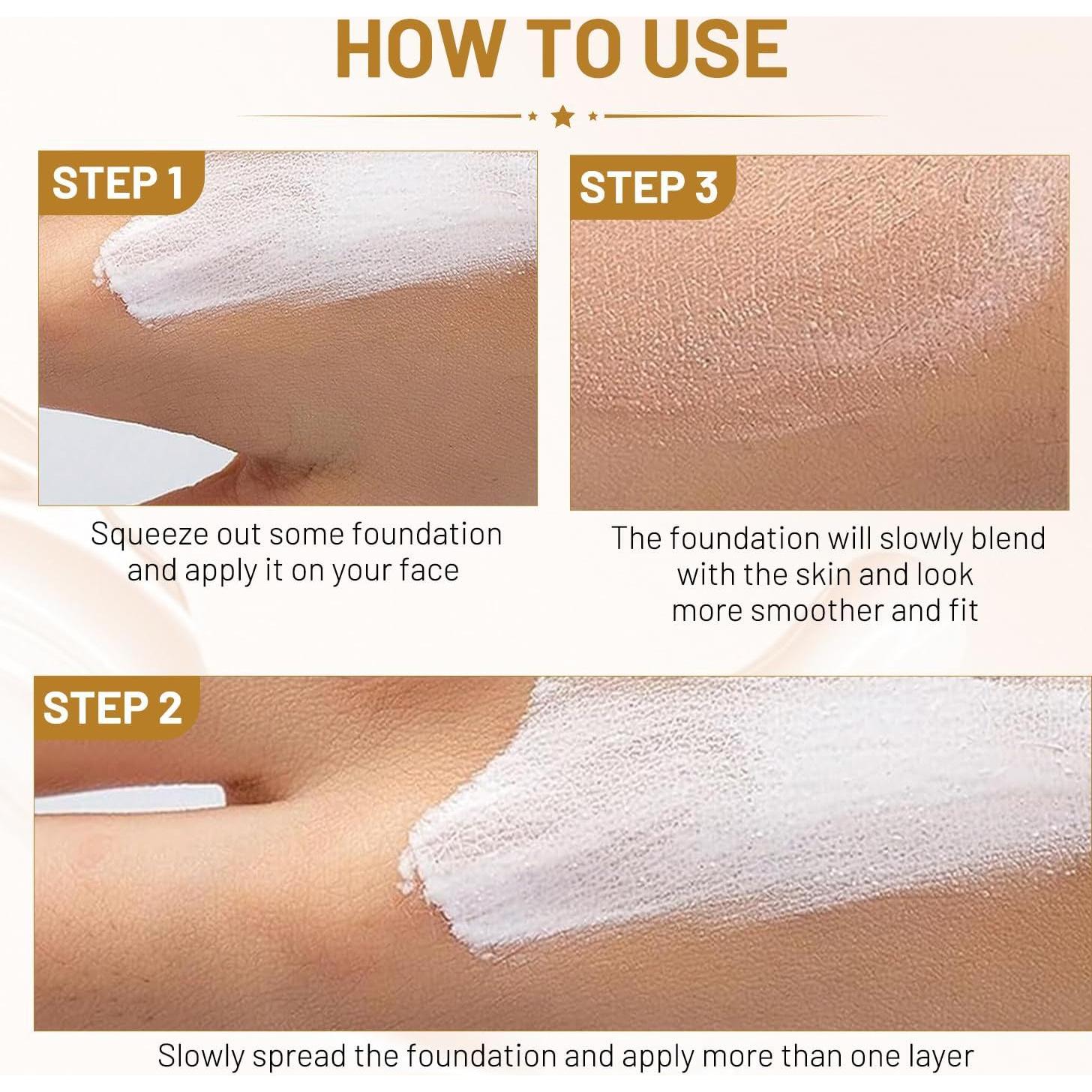 HOW TO USE

STEP 1

Squeeze out some foundation and apply it on your face

STEP 3

The foundation will slowly blend with the skin and look more smoother and fit

STEP 2

Slowly spread the foundation and apply more than one layer