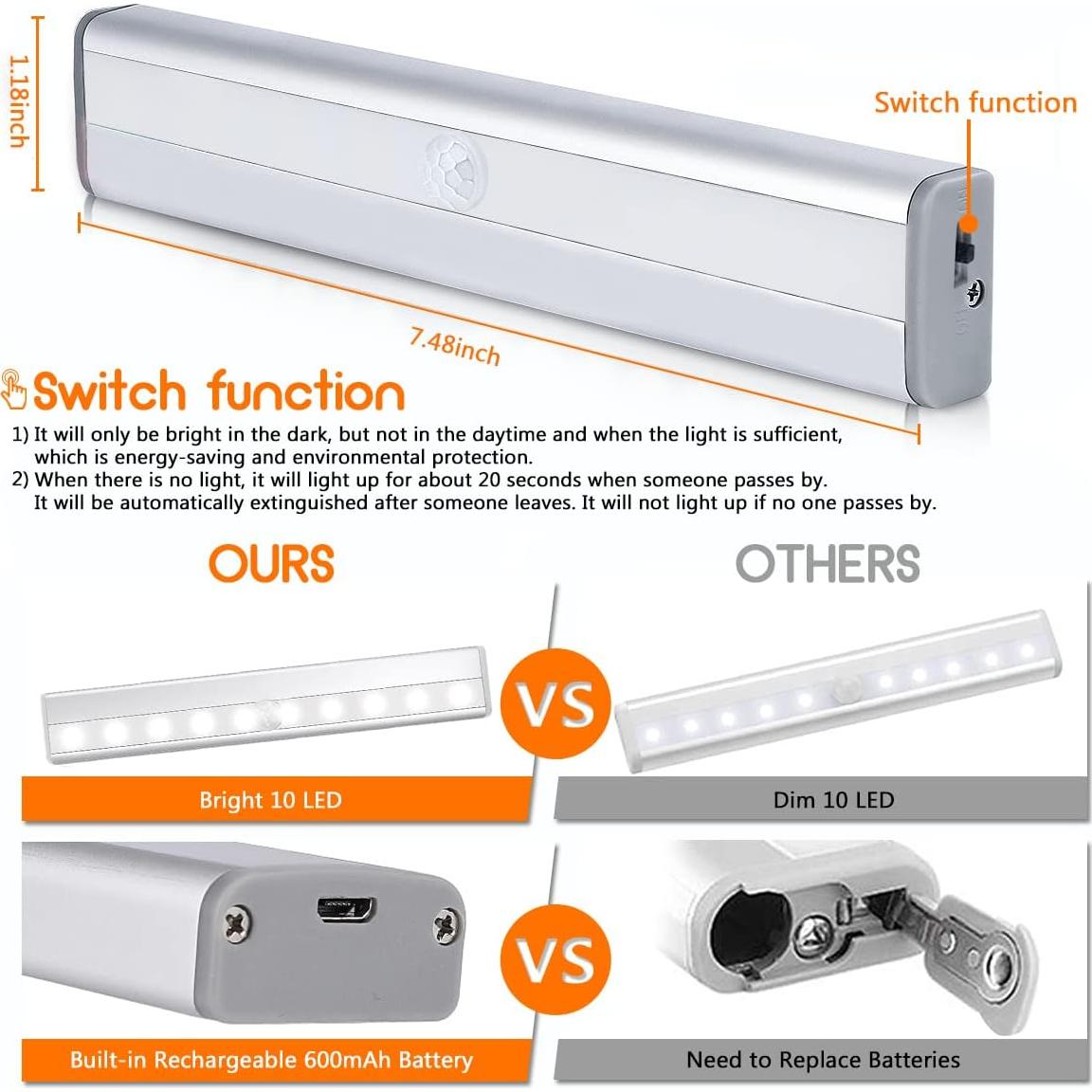 1.18inch

Switch function

7.48inch

Switch function

1) It will only be bright in the dark, but not in the daytime and when the light is sufficient, which is energy-saving and environmental protection.
2) When there is no light, it will light up for about 20 seconds when someone passes by. It will be automatically extinguished after someone leaves. It will not light up if no one passes by.

OURS

OTHERS

VS

Bright 10 LED

Dim 10 LED

VS

Built-in Rechargeable 600mAh Battery

Need to Replace Batteries