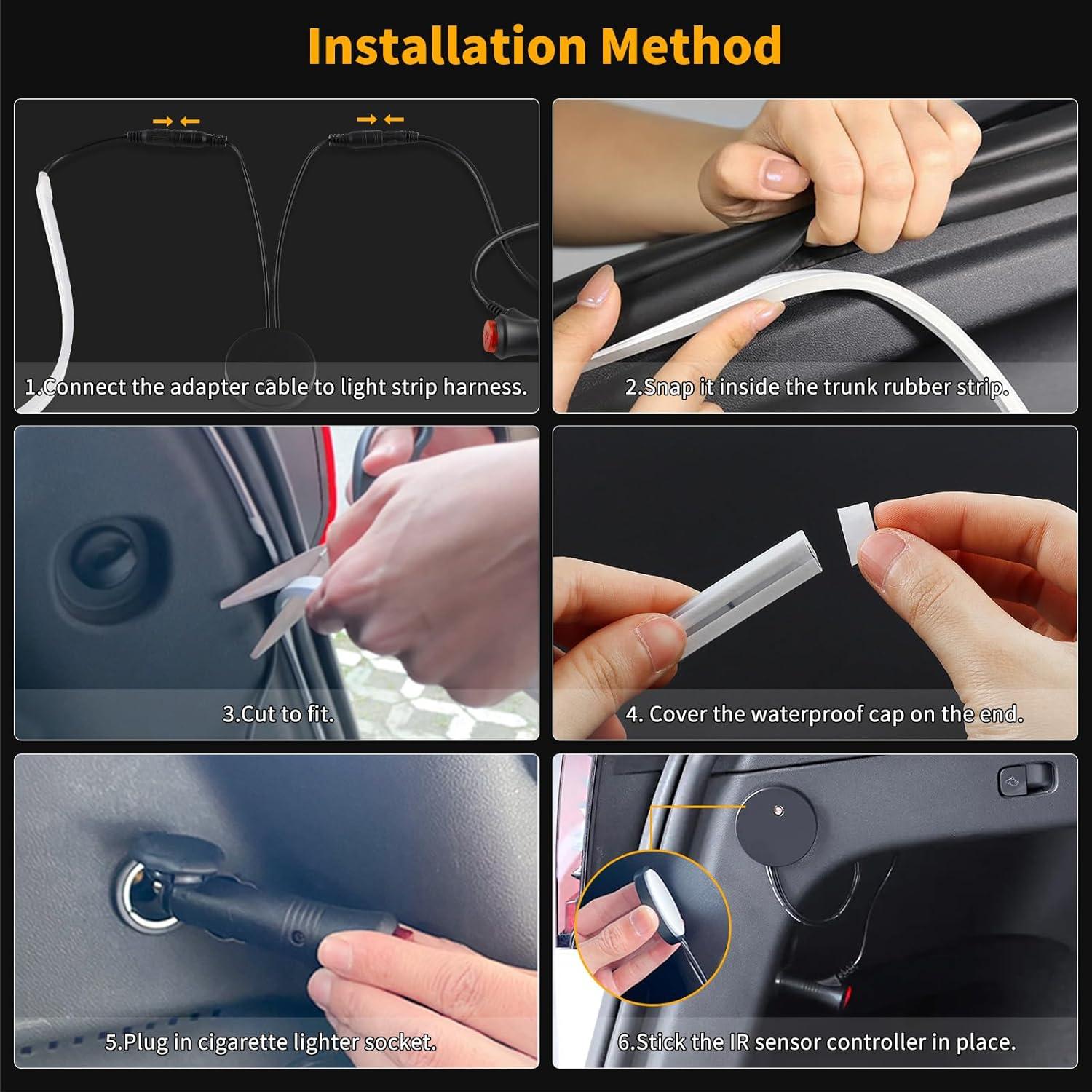 Installation Method

1.Connect the adapter cable to light strip harness.

2.Snap it inside the trunk rubber strip.

3.Cut to fit.

4. Cover the waterproof cap on the end.

5.Plug in cigarette lighter socket.

6.Stick the IR sensor controller in place.