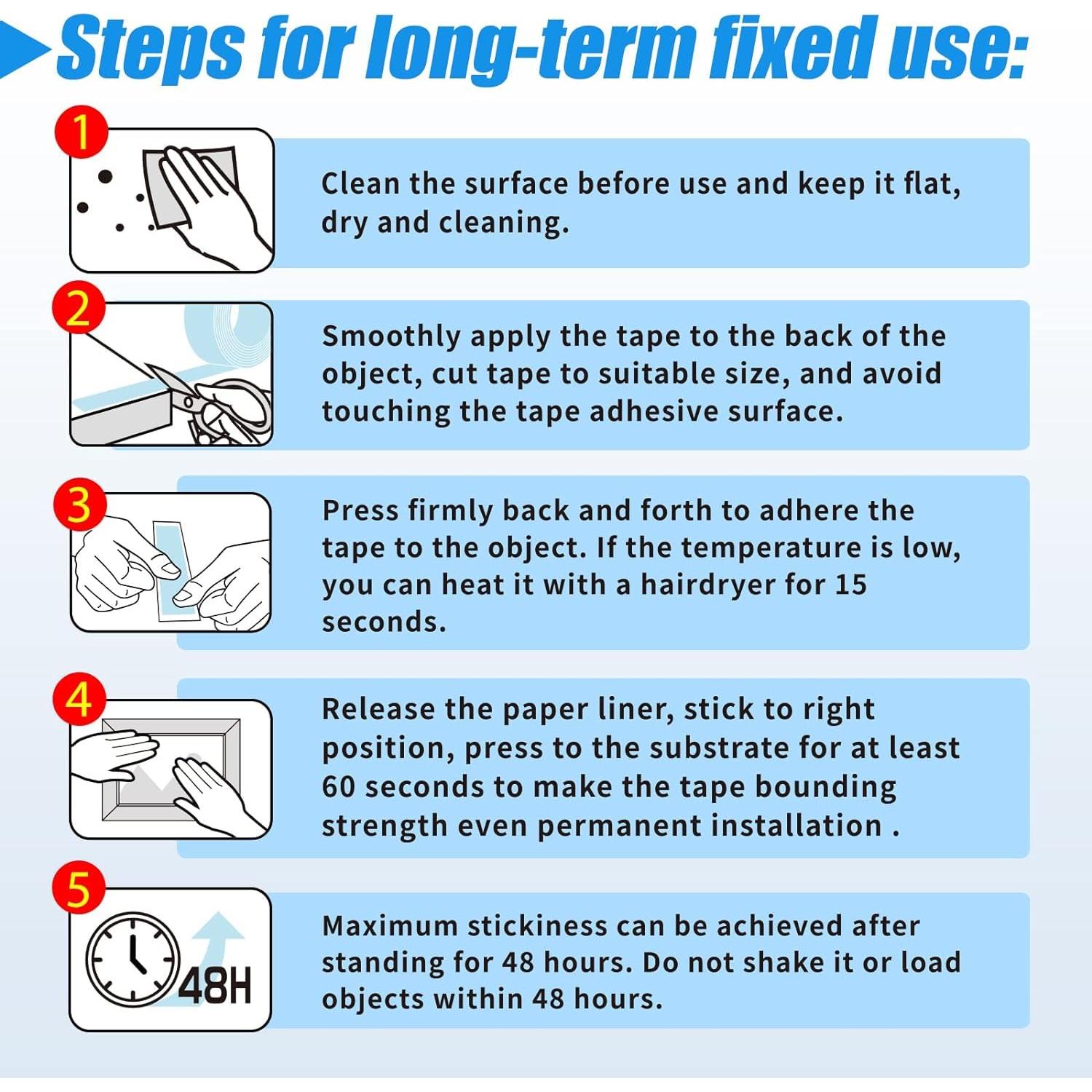 Steps for long-term fixed use:

1

Clean the surface before use and keep it flat, dry and cleaning.

2

Smoothly apply the tape to the back of the object, cut tape to suitable size, and avoid touching the tape adhesive surface.

3

Press firmly back and forth to adhere the tape to the object. If the temperature is low, you can heat it with a hairdryer for 15 seconds.

4

Release the paper liner, stick to right position, press to the substrate for at least 60 seconds to make the tape bounding strength even permanent installation .

5

48H

Maximum stickiness can be achieved after standing for 48 hours. Do not shake it or load objects within 48 hours.