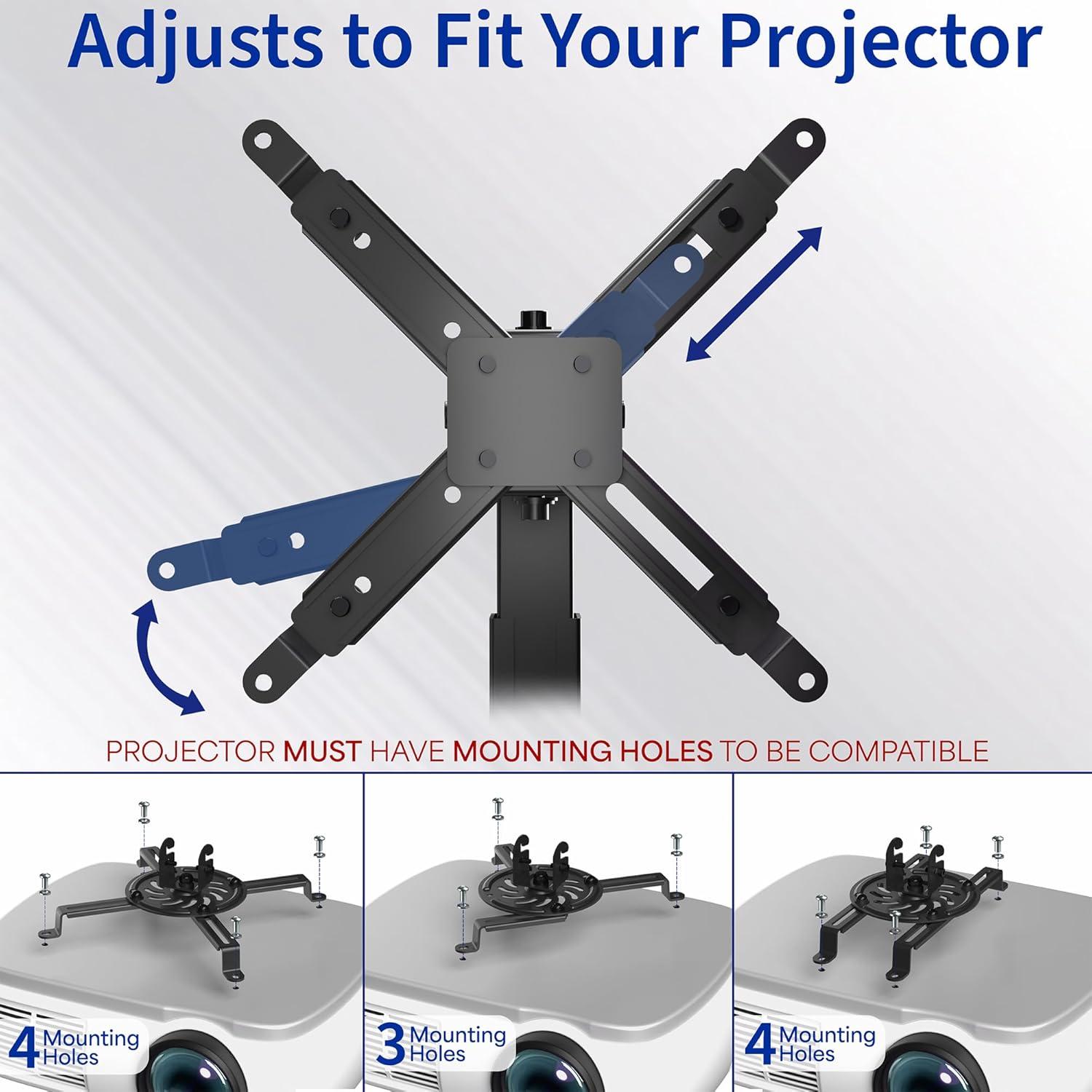 Adjusts to Fit Your Projector

PROJECTOR MUST HAVE MOUNTING HOLES TO BE COMPATIBLE

4 Mounting Holes

3 Mounting Holes

4 Mounting Holes