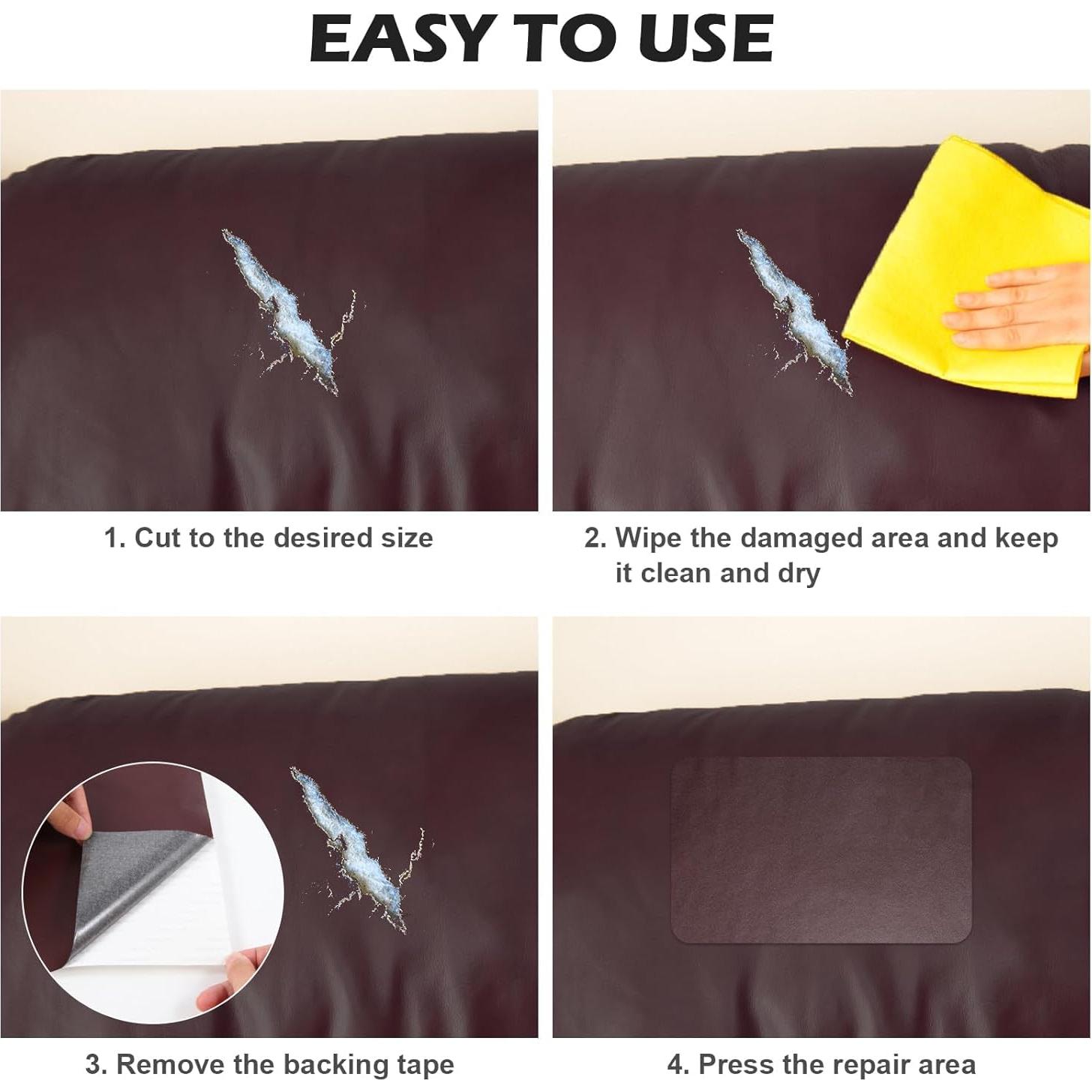 EASY TO USE

1. Cut to the desired size

2. Wipe the damaged area and keep it clean and dry

3. Remove the backing tape

4. Press the repair area