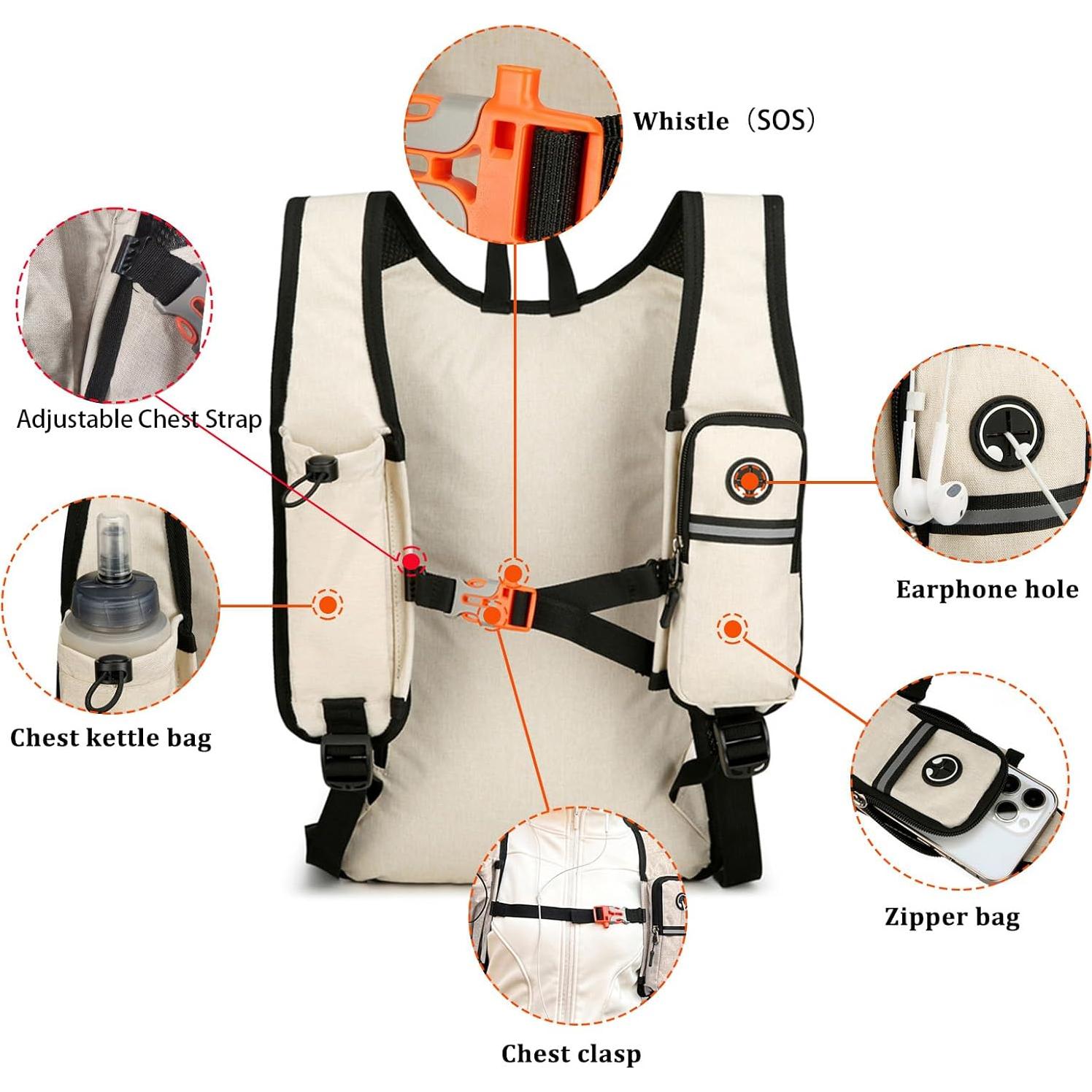 Whistle（SOS）

Adjustable Chest Strap

Earphone hole

Chest kettle bag

Zipper bag

Chest clasp