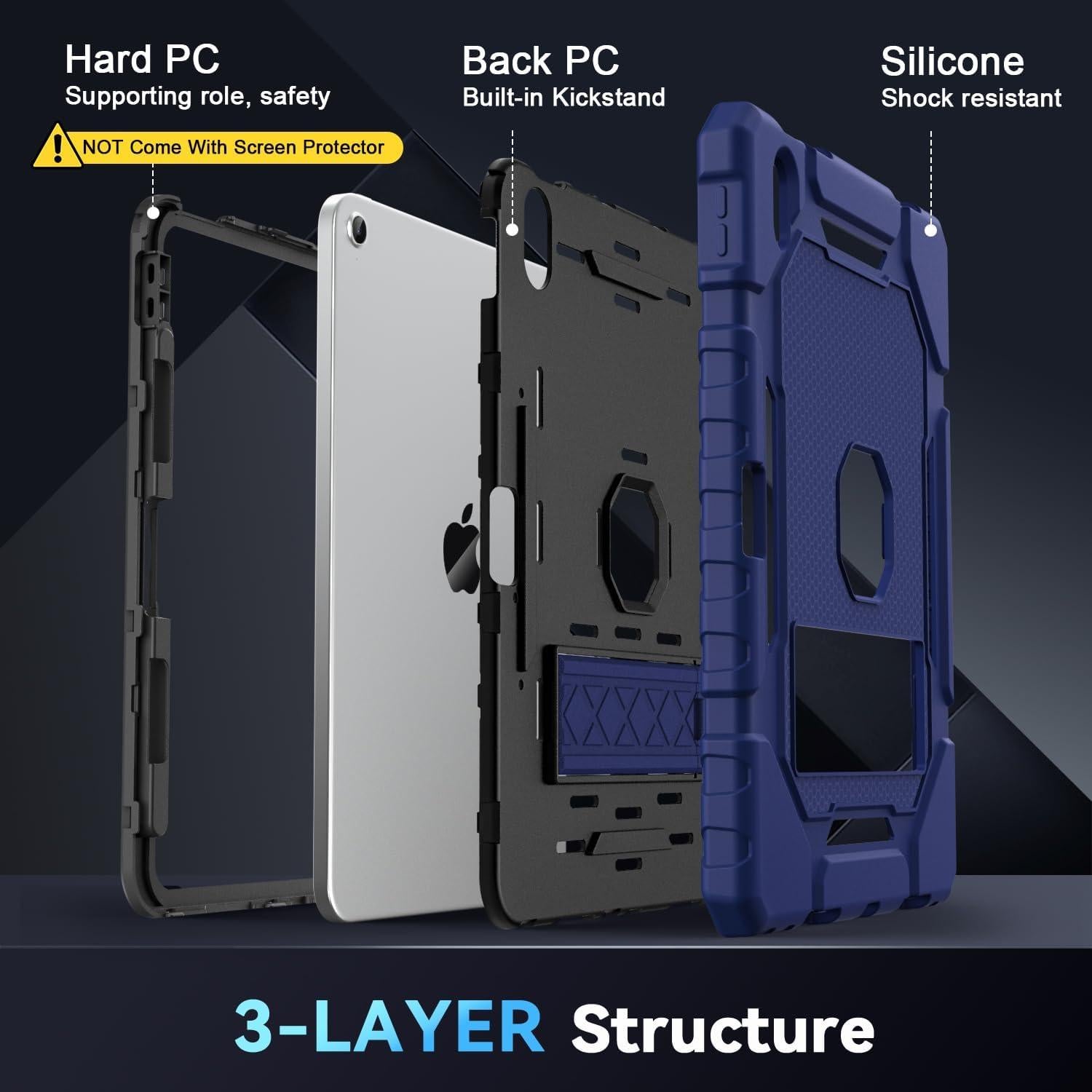 Hard PC
Supporting role, safety

NOT Come With Screen Protector

Back PC
Built-in Kickstand

Silicone
Shock resistant

3-LAYER Structure