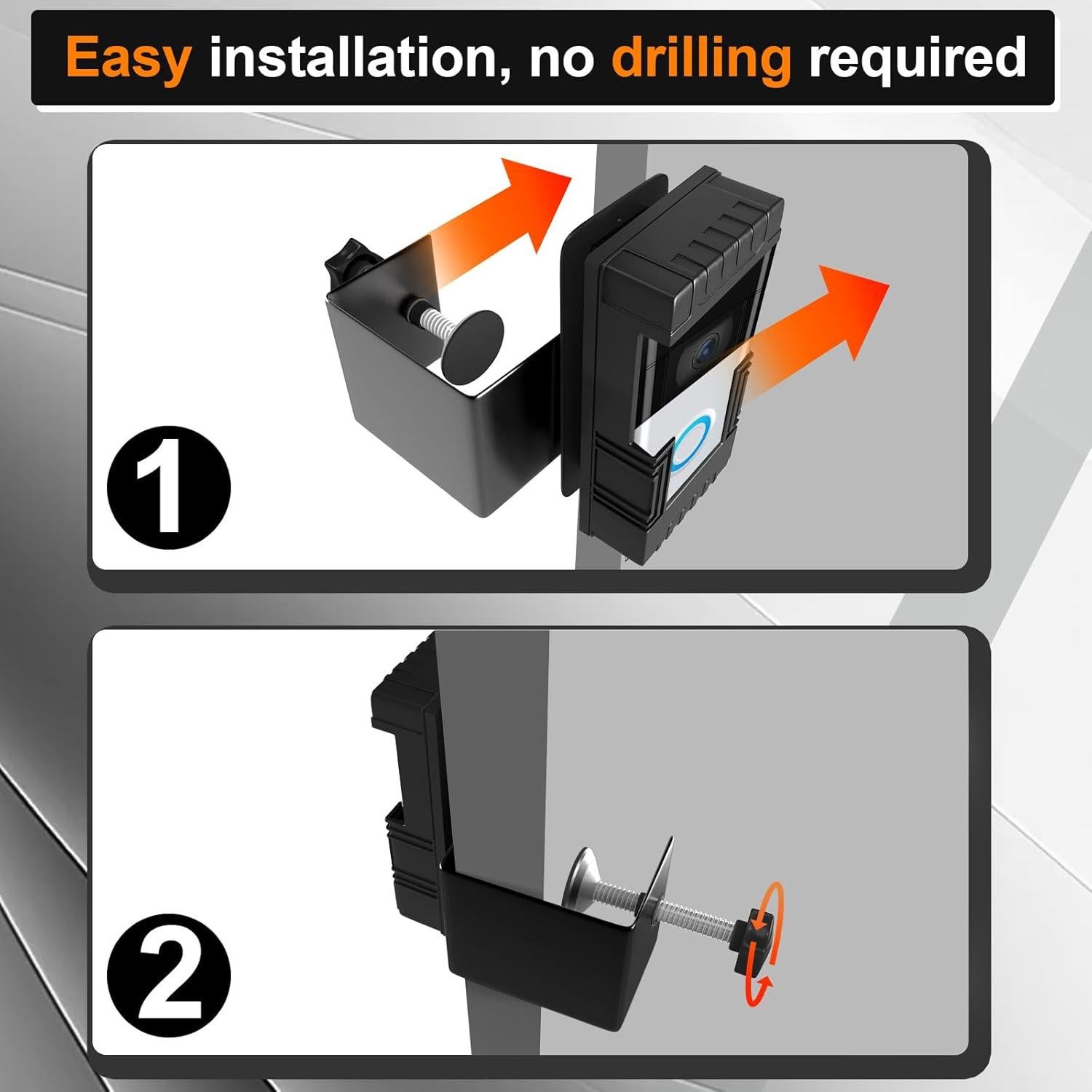 Easy installation, no drilling required

1

2