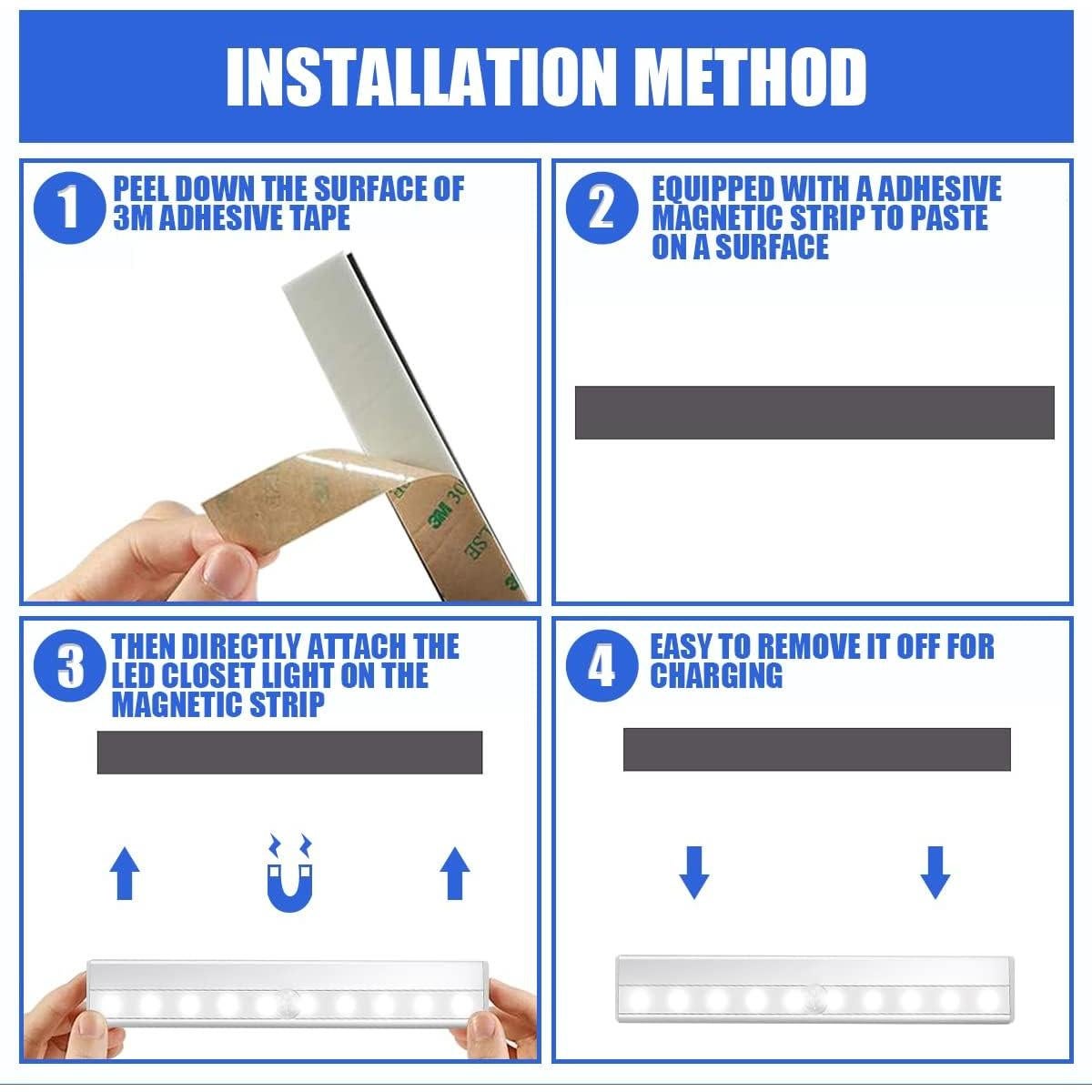 INSTALLATION METHOD

1 PEEL DOWN THE SURFACE OF 3M ADHESIVE TAPE

3M 30

2 EQUIPPED WITH A ADHESIVE MAGNETIC STRIP TO PASTE ON A SURFACE

3 THEN DIRECTLY ATTACH THE LED CLOSET LIGHT ON THE MAGNETIC STRIP

4 EASY TO REMOVE IT OFF FOR CHARGING