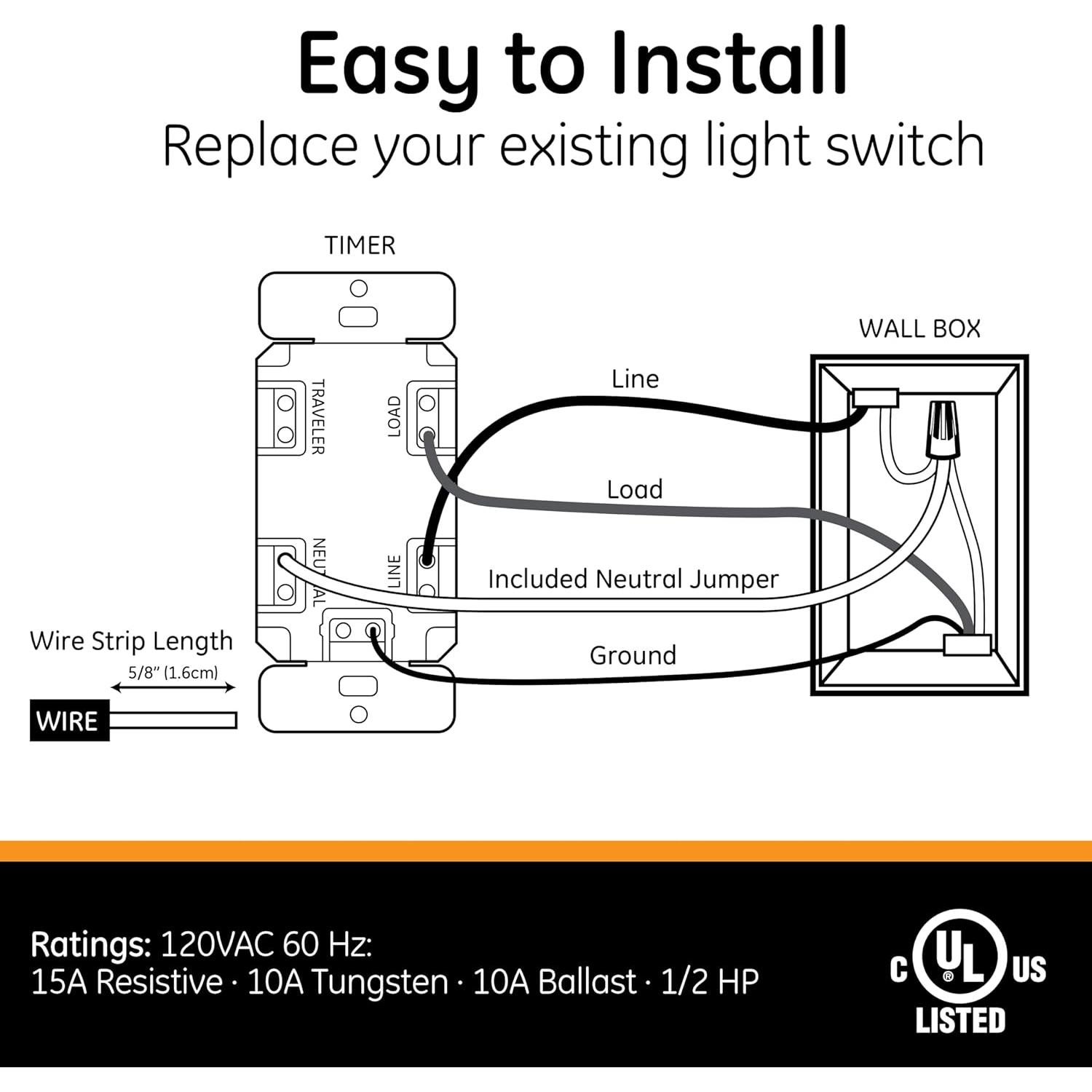 Easy to Install
Replace your existing light switch

TIMER

TRAVELER

LOAD

NEUTRAL

LINE

WALL BOX

Line

Load

Included Neutral Jumper

Ground

Wire Strip Length

5/8" (1.6cm)

WIRE

Ratings: 120VAC 60 Hz:
15A Resistive · 10A Tungsten · 10A Ballast · 1/2 HP

C UL US
LISTED