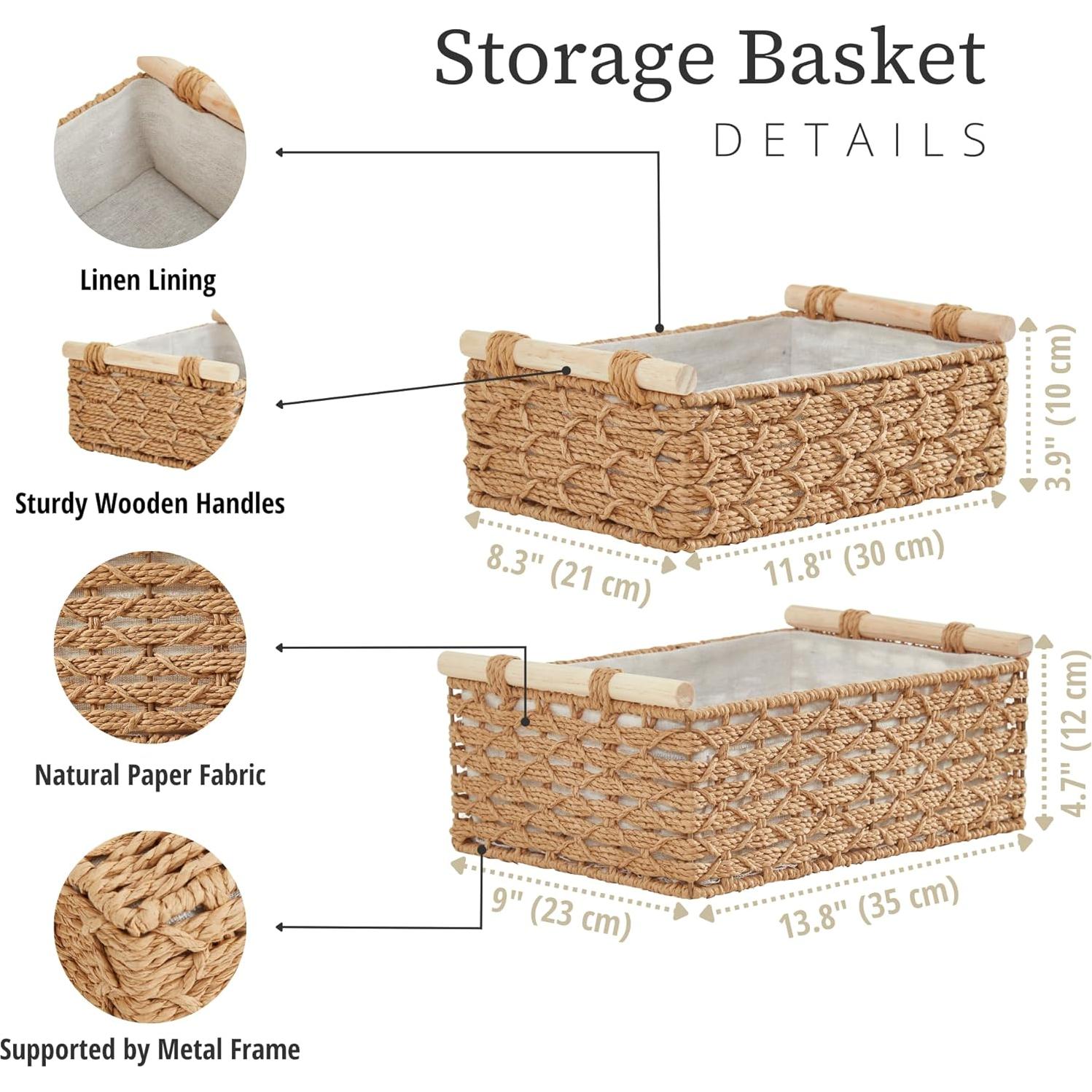 Storage Basket

DETAILS

Linen Lining

Sturdy Wooden Handles

Natural Paper Fabric

Supported by Metal Frame

3.9" (10 cm)

8.3" (21 cm)

11.8" (30 cm)

4.7" (12 cm)

9" (23 cm)

13.8" (35 cm)