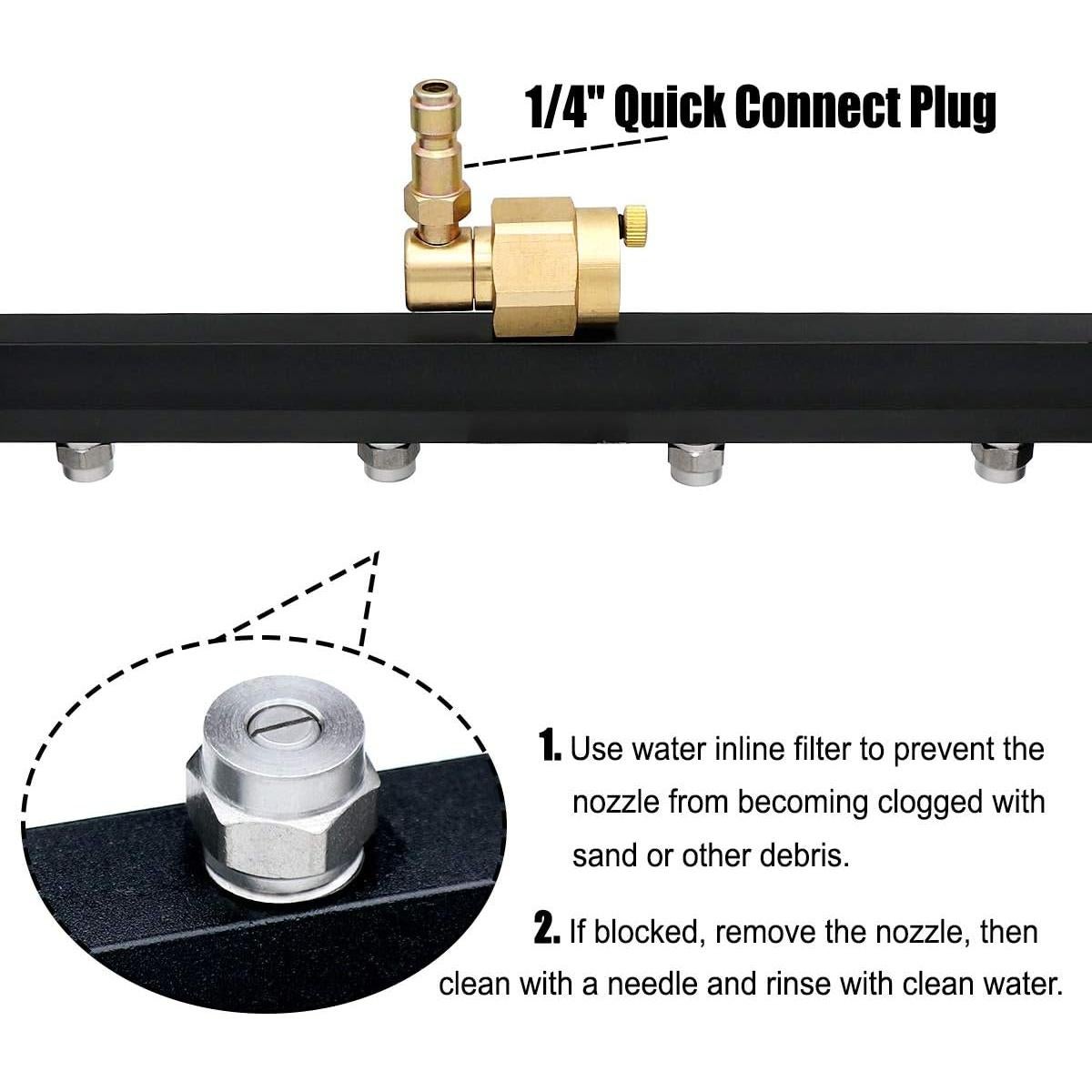 1/4" Quick Connect Plug

1. Use water inline filter to prevent the nozzle from becoming clogged with sand or other debris.

2. If blocked, remove the nozzle, then clean with a needle and rinse with clean water.