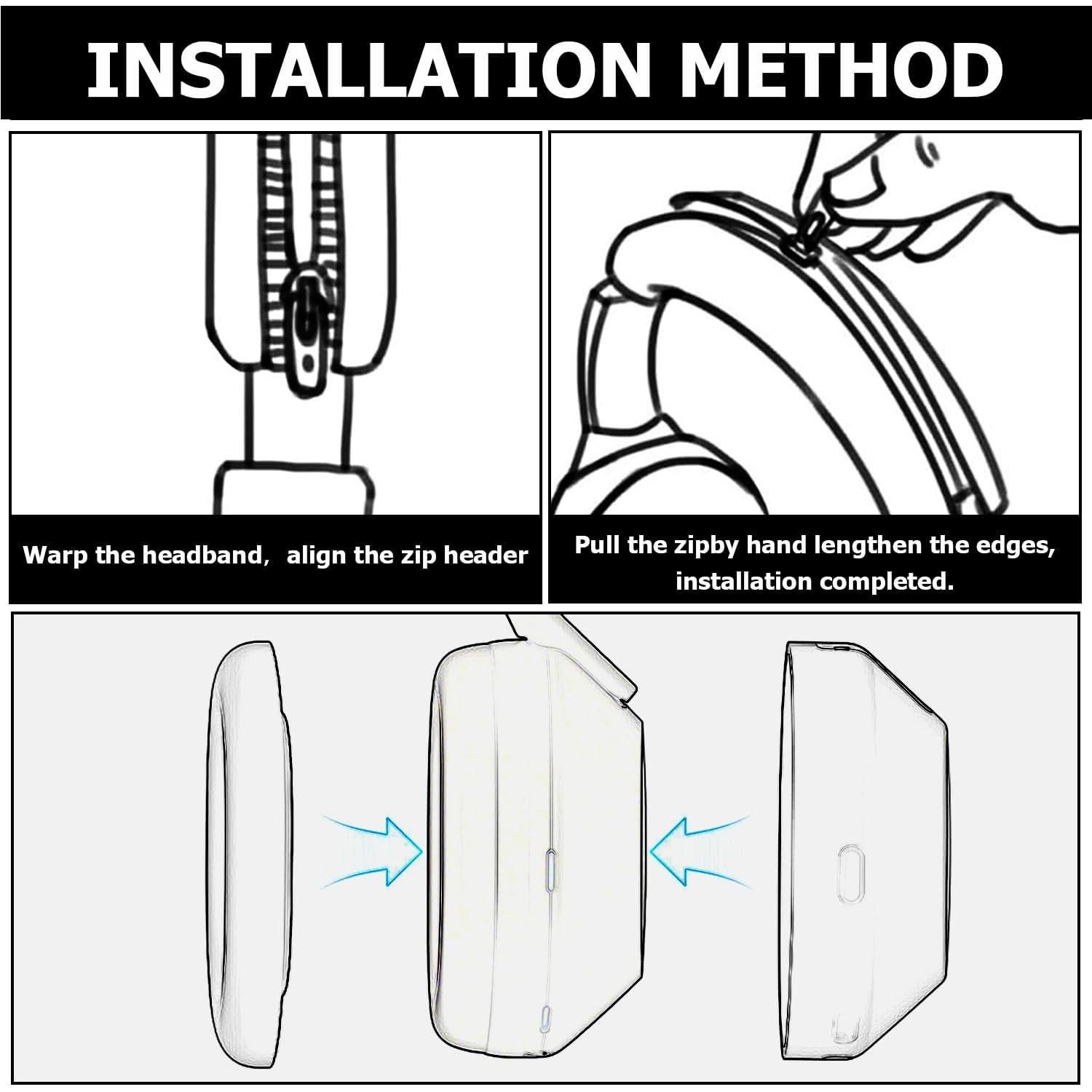 INSTALLATION METHOD

Warp the headband， align the zip header

Pull the zipby hand lengthen the edges, installation completed.